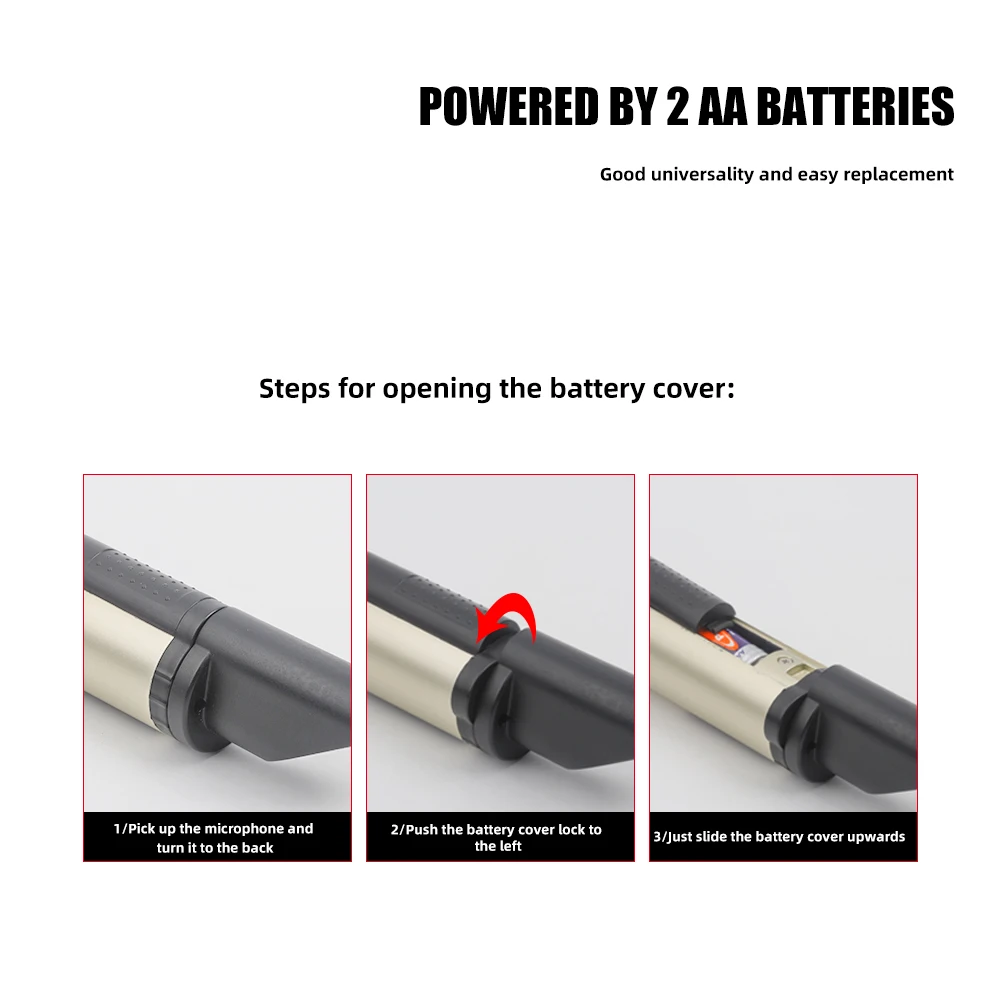 POWERED BY 2 AA BATTERIES

Good universality and easy replacement

Steps for opening the battery cover:

1/Pick up the microphone and turn it to the back

2/Push the battery cover lock to the left

3/Just slide the battery cover upwards