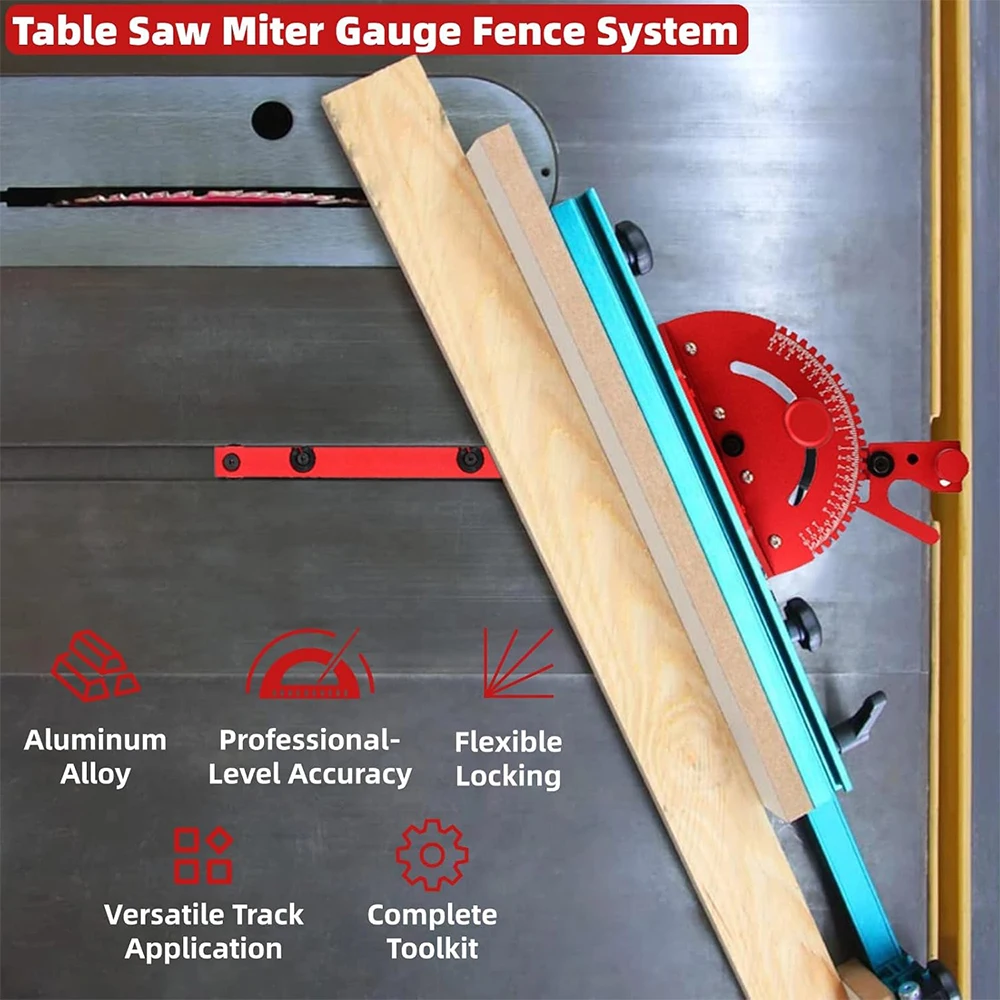 Table Saw Miter Gauge Fence System

Aluminum Alloy

Professional-Level Accuracy

Flexible Locking

Versatile Track Application

Complete Toolkit