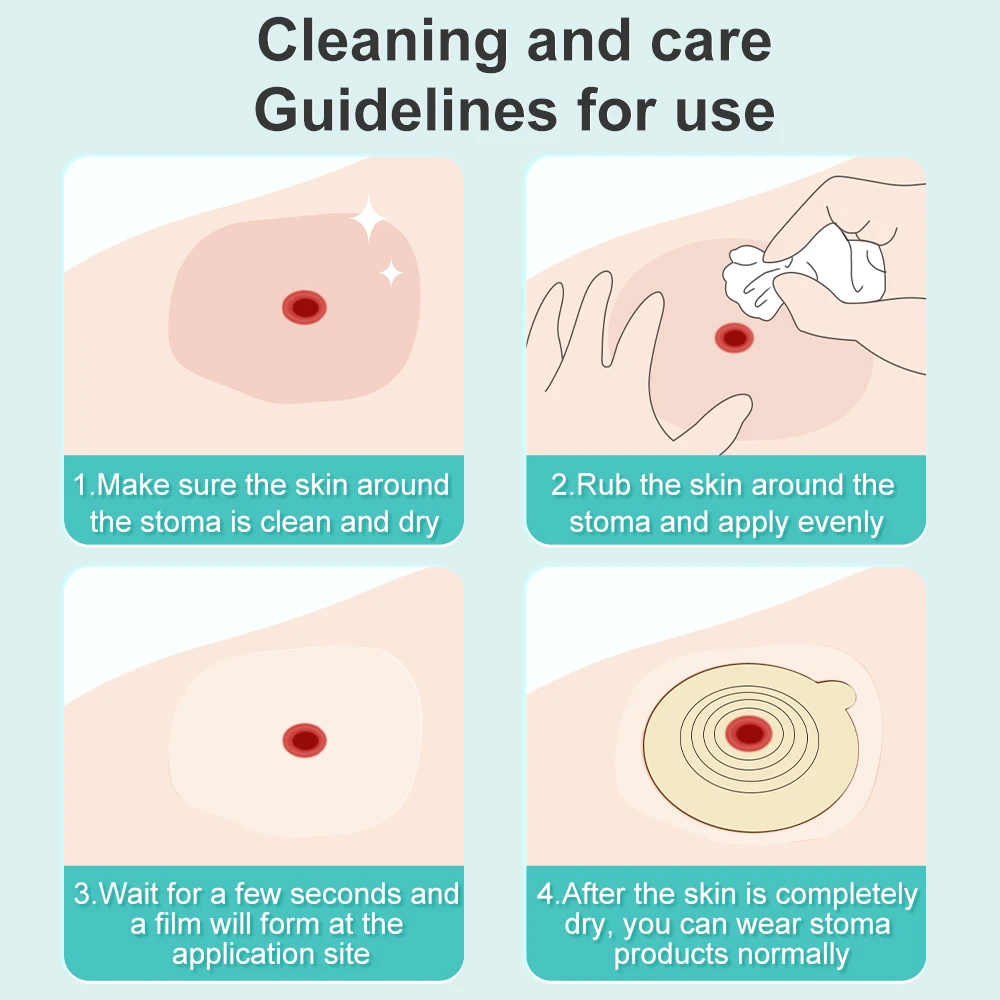 Cleaning and care
Guidelines for use

1.Make sure the skin around the stoma is clean and dry

2.Rub the skin around the stoma and apply evenly

3.Wait for a few seconds and a film will form at the application site

4.After the skin is completely dry, you can wear stoma products normally