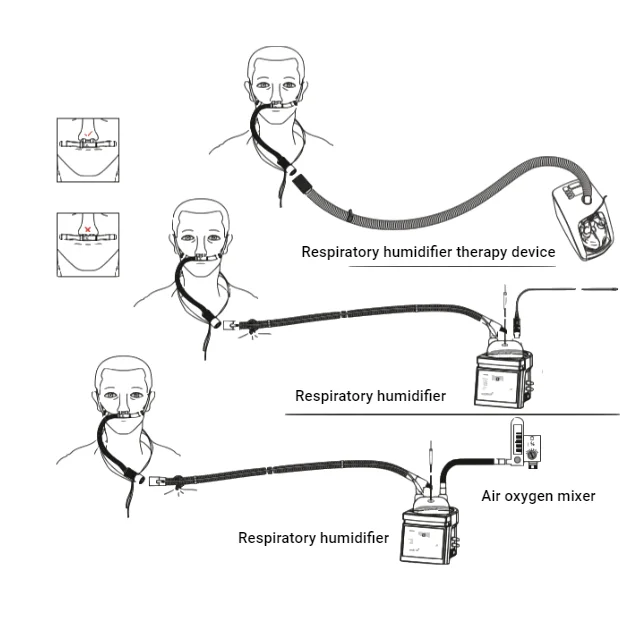 Respiratory humidifier therapy device

Respiratory humidifier

Air oxygen mixer

Respiratory humidifier