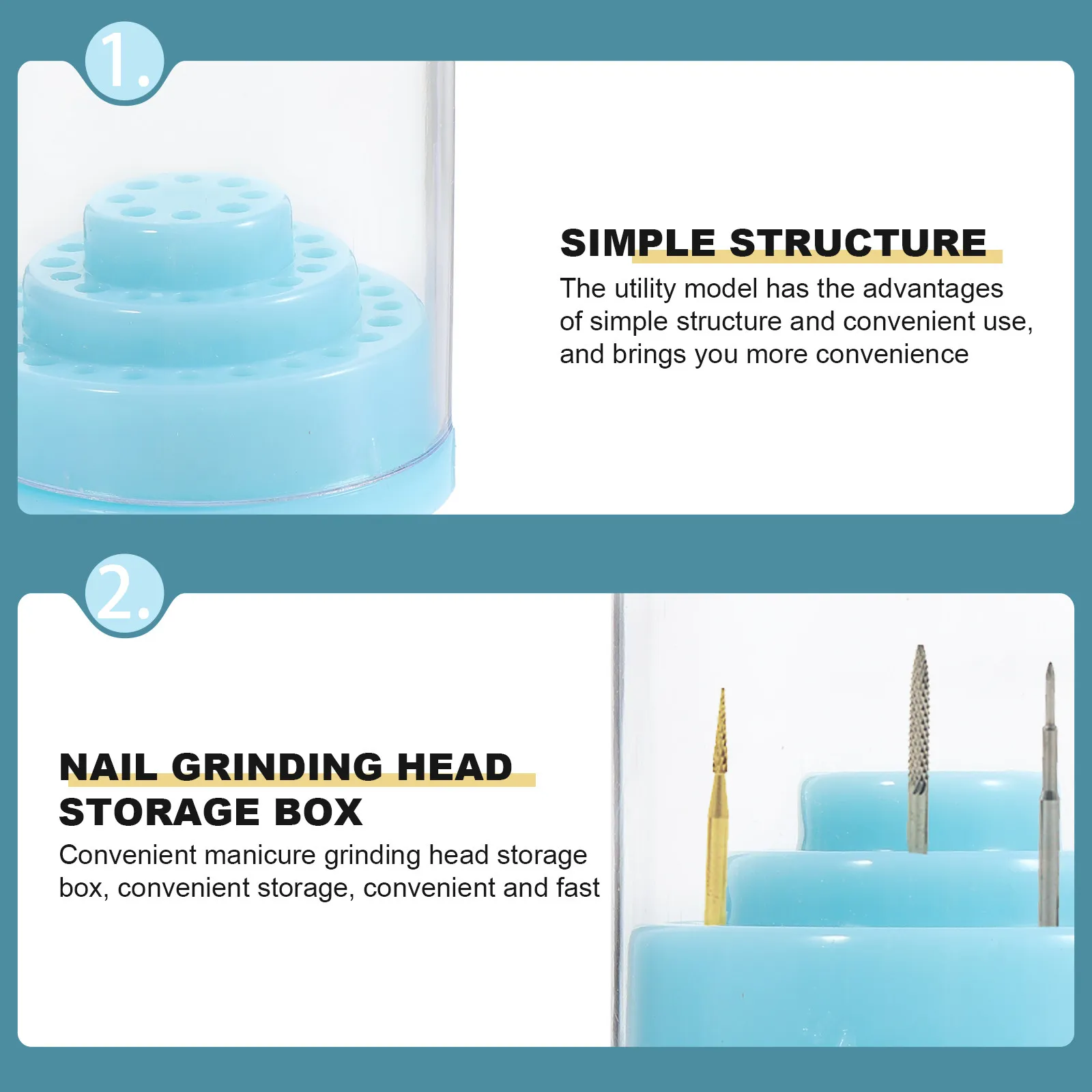 1.

SIMPLE STRUCTURE

The utility model has the advantages of simple structure and convenient use, and brings you more convenience

2.

NAIL GRINDING HEAD STORAGE BOX

Convenient manicure grinding head storage box, convenient storage, convenient and fast