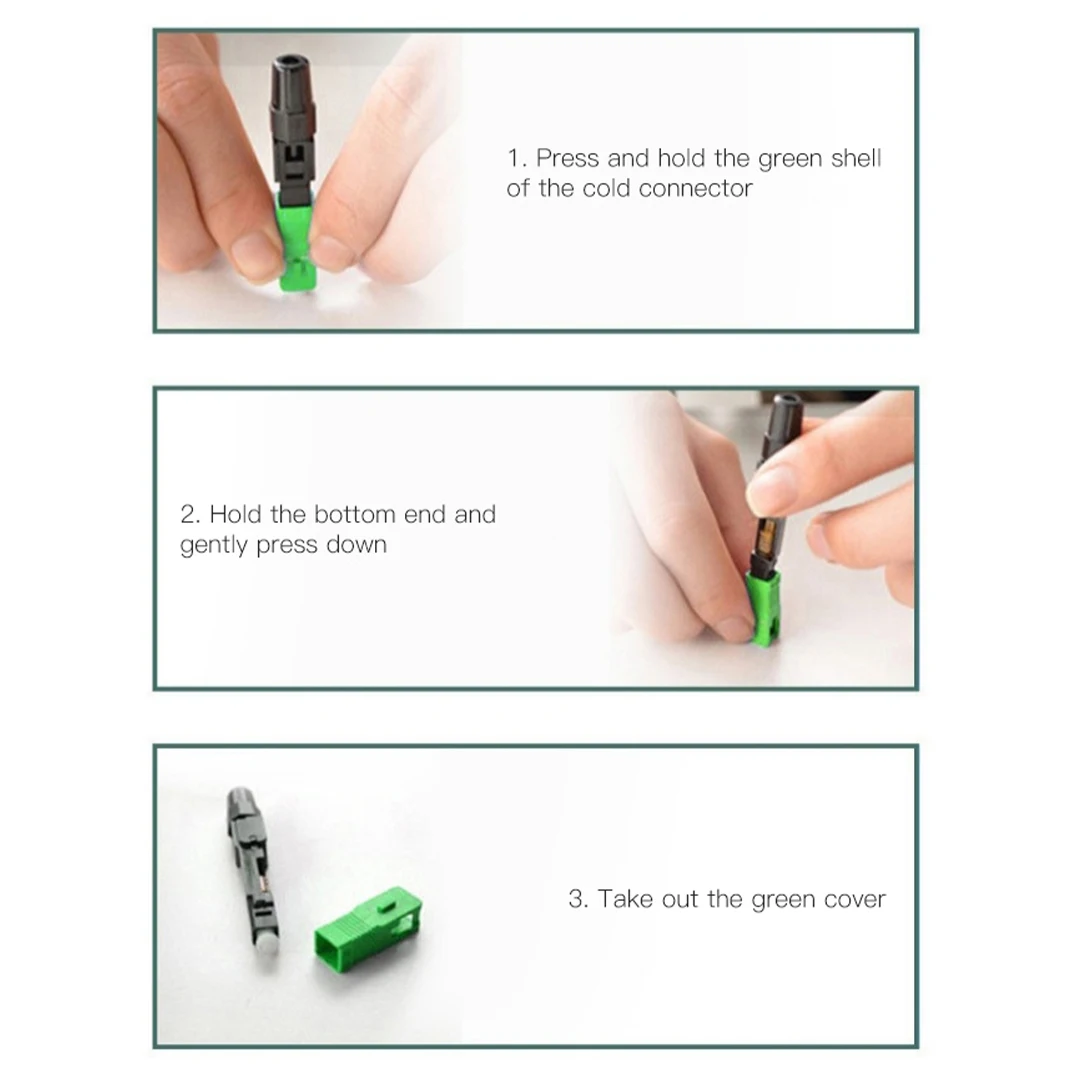 1. Press and hold the green shell of the cold connector

2. Hold the bottom end and gently press down

3. Take out the green cover