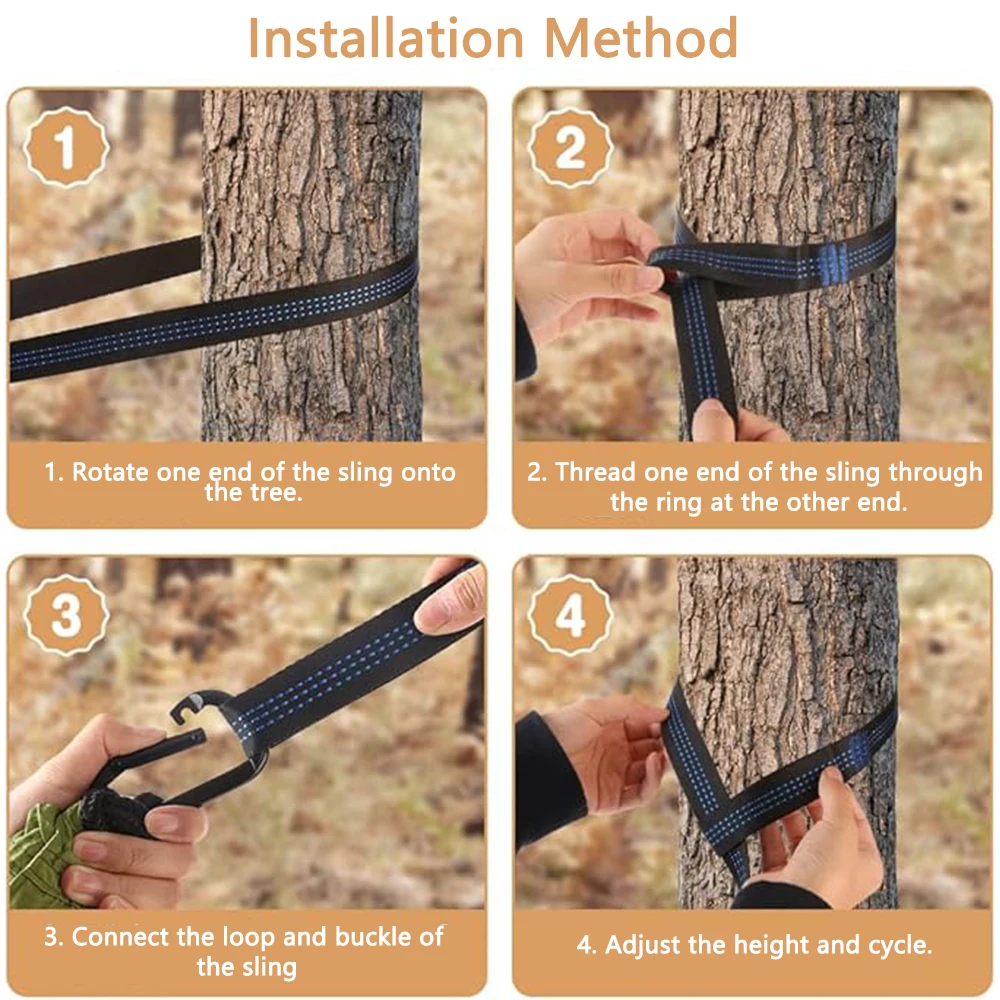 Installation Method

1

1. Rotate one end of the sling onto the tree.

2

2. Thread one end of the sling through the ring at the other end.

3

3. Connect the loop and buckle of the sling

4

4. Adjust the height and cycle.