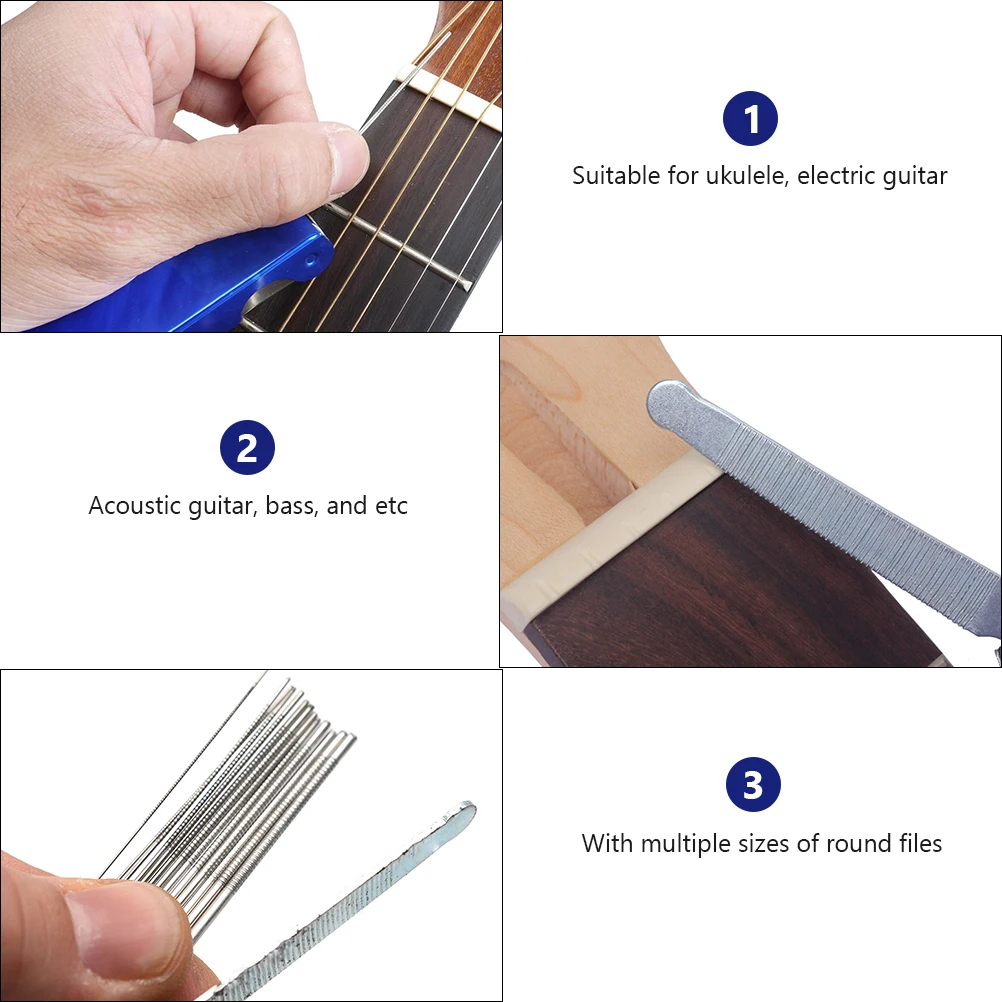 1
Suitable for ukulele, electric guitar

2
Acoustic guitar, bass, and etc

3
With multiple sizes of round files