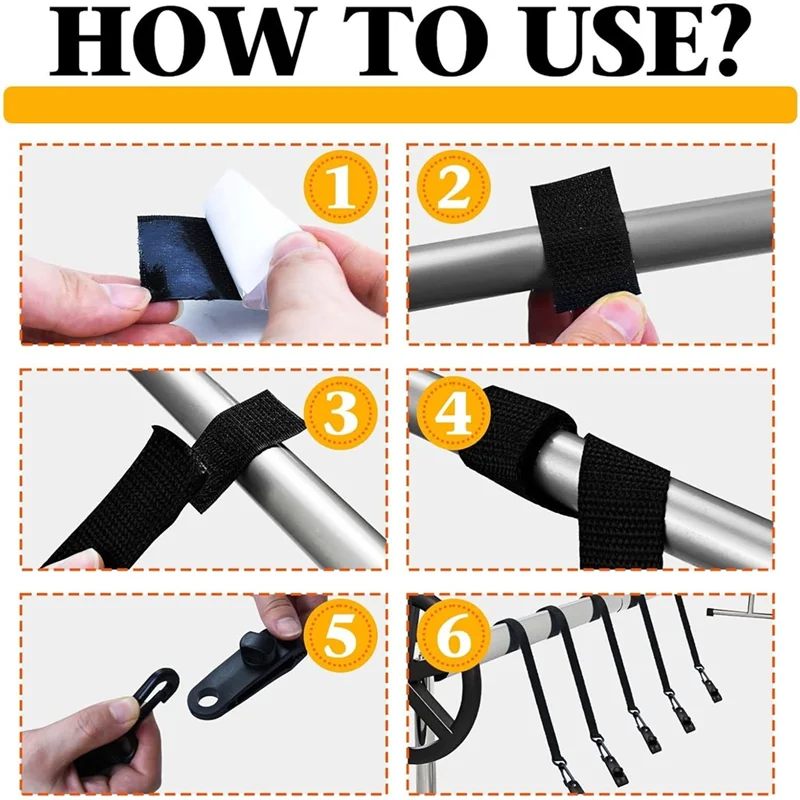 HOW TO USE?

1

2

3

4

5

6