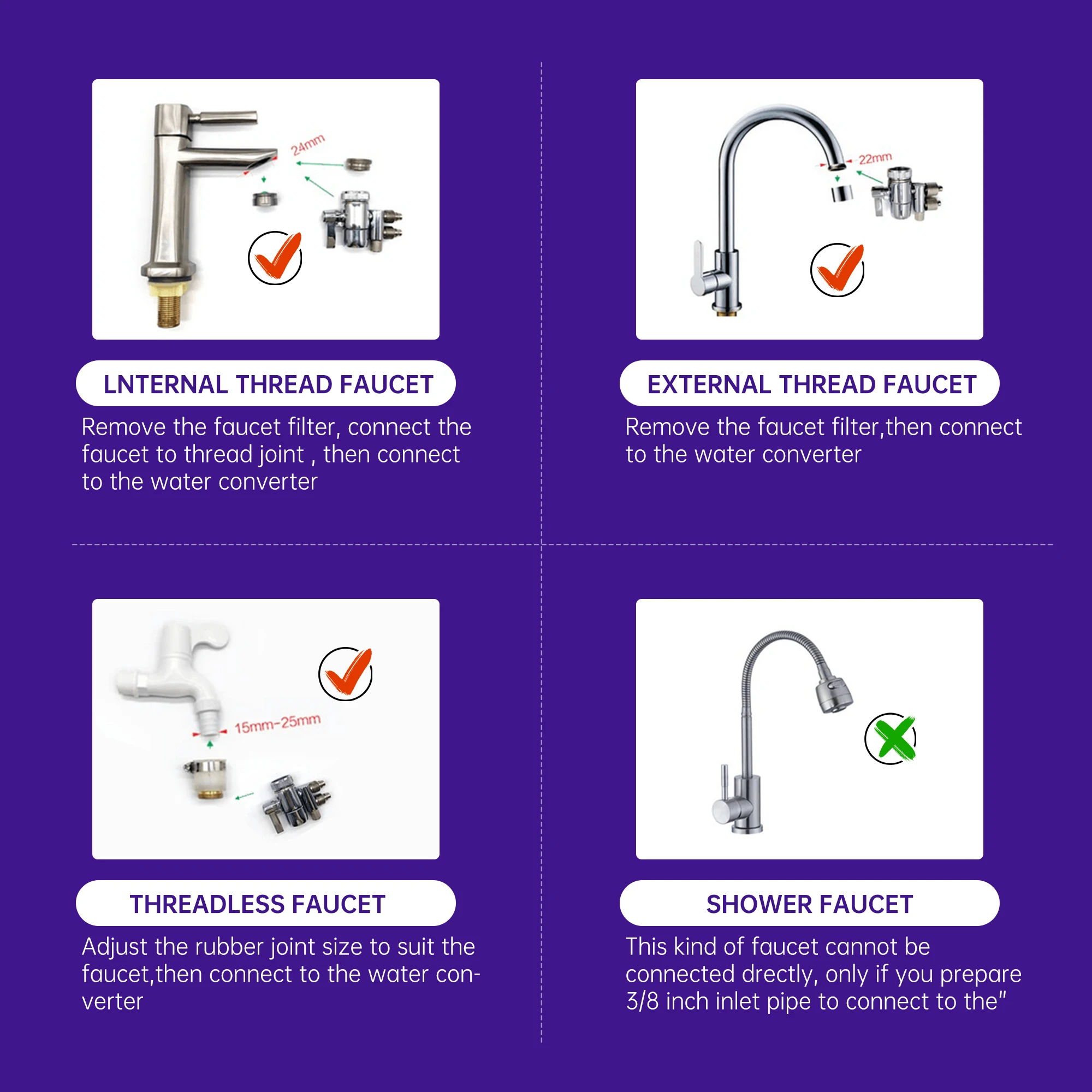 24mm

LNTERNAL THREAD FAUCET

Remove the faucet filter, connect the faucet to thread joint , then connect to the water converter

22mm

EXTERNAL THREAD FAUCET

Remove the faucet filter,then connect to the water converter

15mm-25mm

THREADLESS FAUCET

Adjust the rubber joint size to suit the faucet,then connect to the water converter

SHOWER FAUCET

This kind of faucet cannot be connected drectly, only if you prepare 3/8 inch inlet pipe to connect to the"