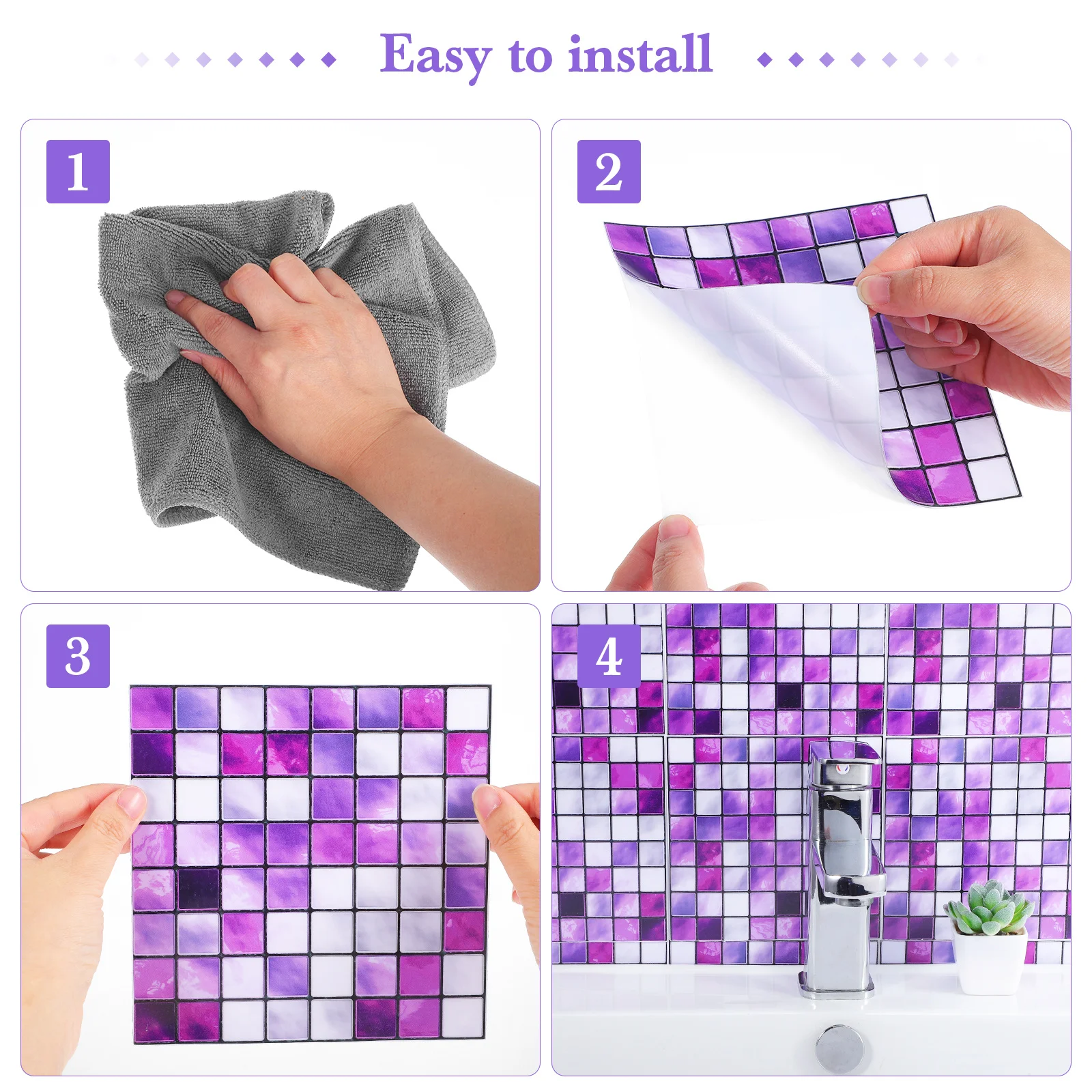 Easy to install

1

2

3

4