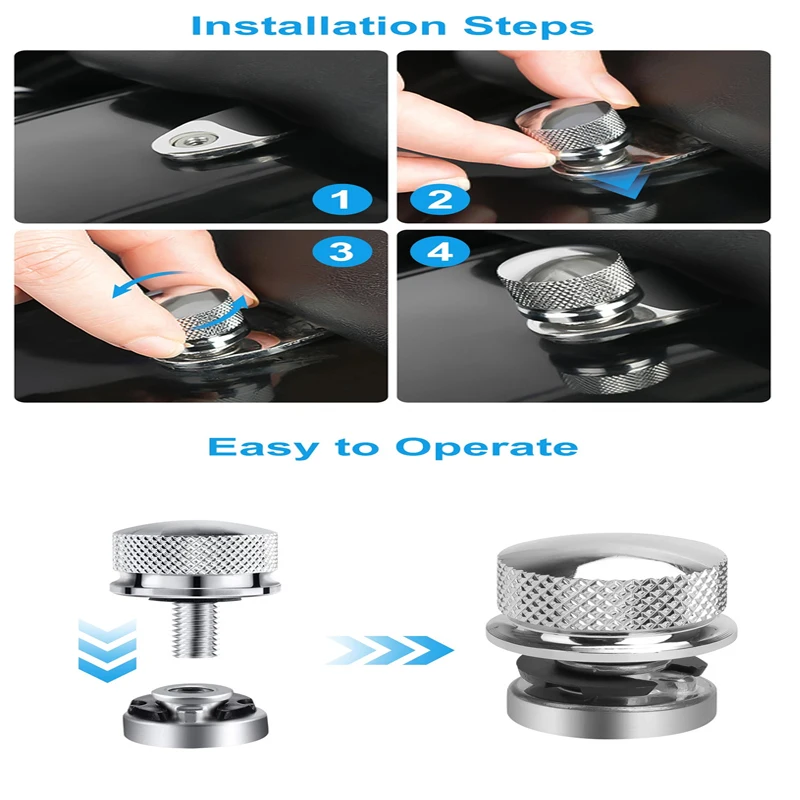 Installation Steps

1

2

3

4

Easy to Operate