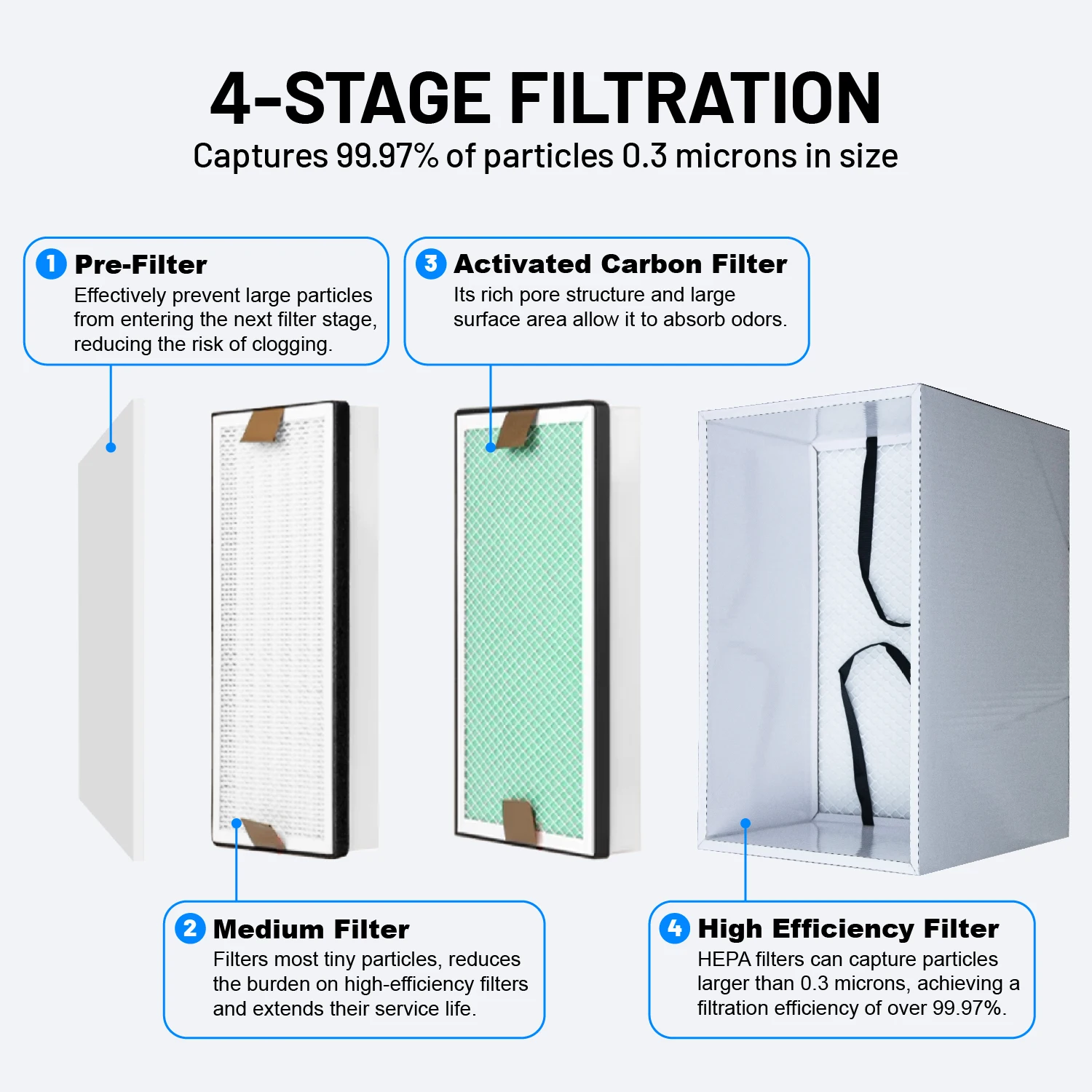 4-STAGE FILTRATION

Captures 99.97% of particles 0.3 microns in size

1 Pre-Filter
Effectively prevent large particles from entering the next filter stage, reducing the risk of clogging.

3 Activated Carbon Filter
Its rich pore structure and large surface area allow it to absorb odors.

2 Medium Filter
Filters most tiny particles, reduces the burden on high-efficiency filters and extends their service life.

4 High Efficiency Filter
HEPA filters can capture particles larger than 0.3 microns, achieving a filtration efficiency of over 99.97%.