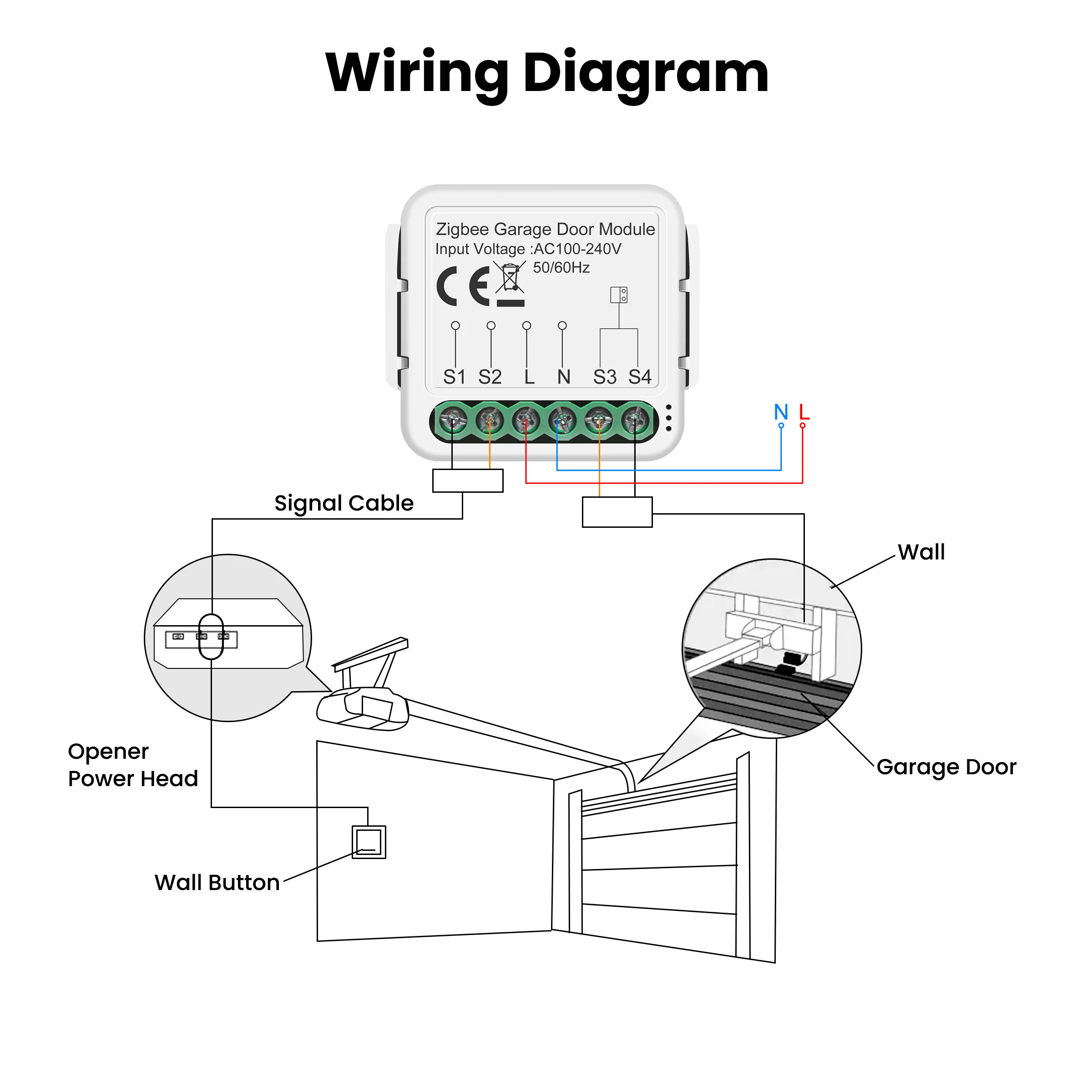 Wiring Diagram

Zigbee Garage Door Module
Input Voltage :AC100-240V
50/60Hz

CE

S1 S2 L N S3 S4

N L

Signal Cable

Wall

Opener
Power Head

Garage Door

Wall Button