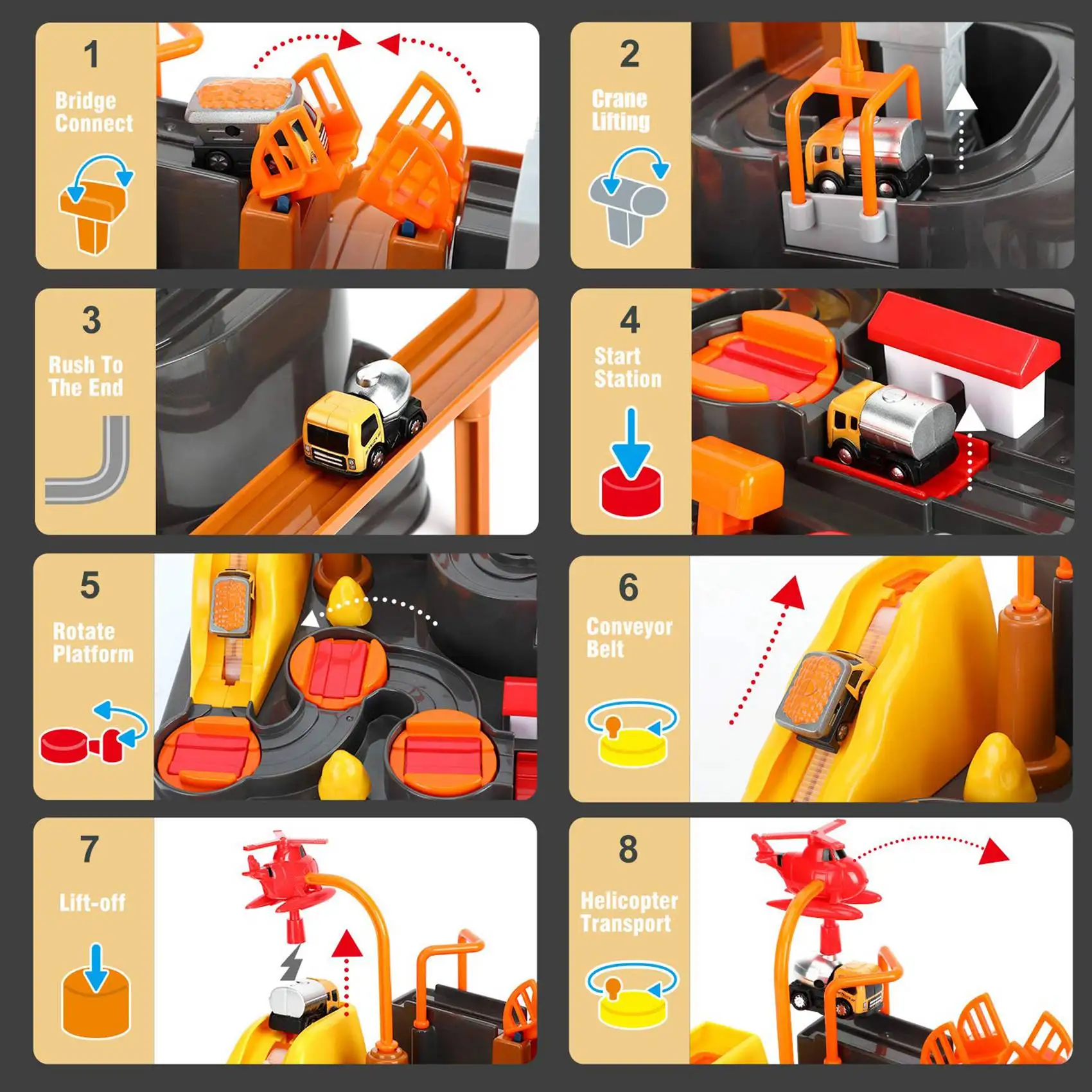 1
Bridge Connect

2
Crane Lifting

3
Rush To The End

4
Start Station

5
Rotate Platform

6
Conveyor Belt

7
Lift-off

8
Helicopter Transport