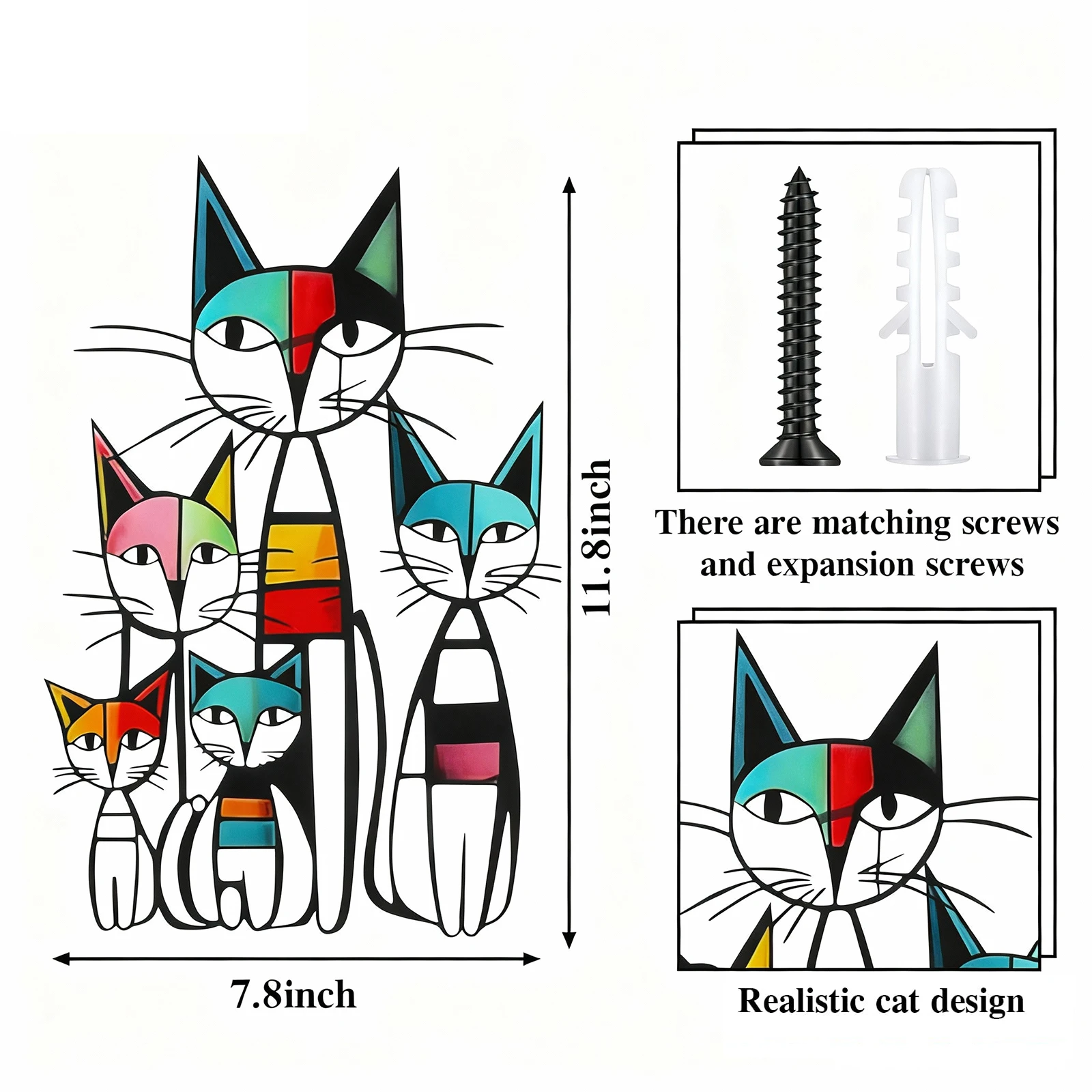 11.8inch

7.8inch

There are matching screws and expansion screws

Realistic cat design