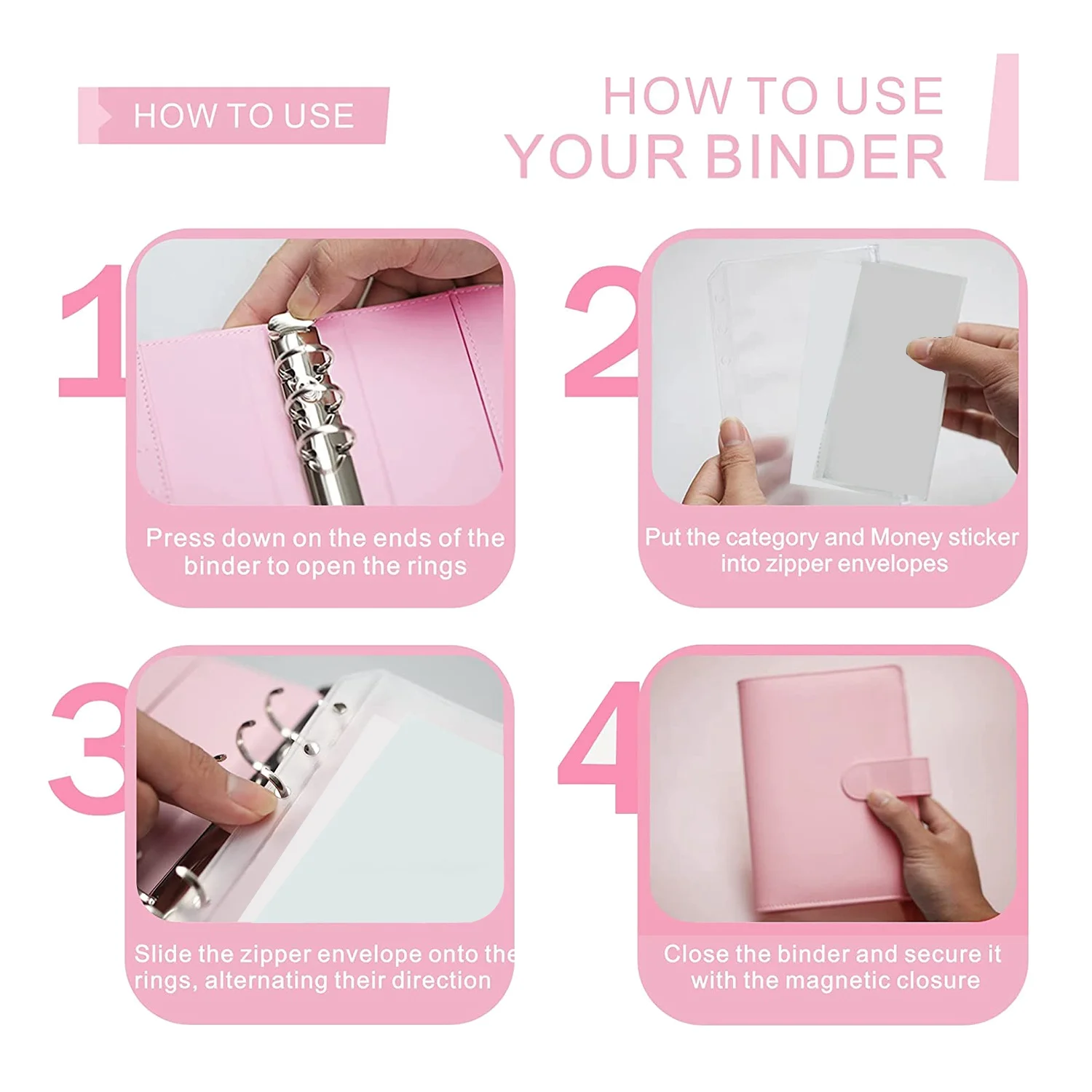 HOW TO USE

HOW TO USE
YOUR BINDER

1

Press down on the ends of the binder to open the rings

2

Put the category and Money sticker into zipper envelopes

3

Slide the zipper envelope onto the rings, alternating their direction

4

Close the binder and secure it with the magnetic closure