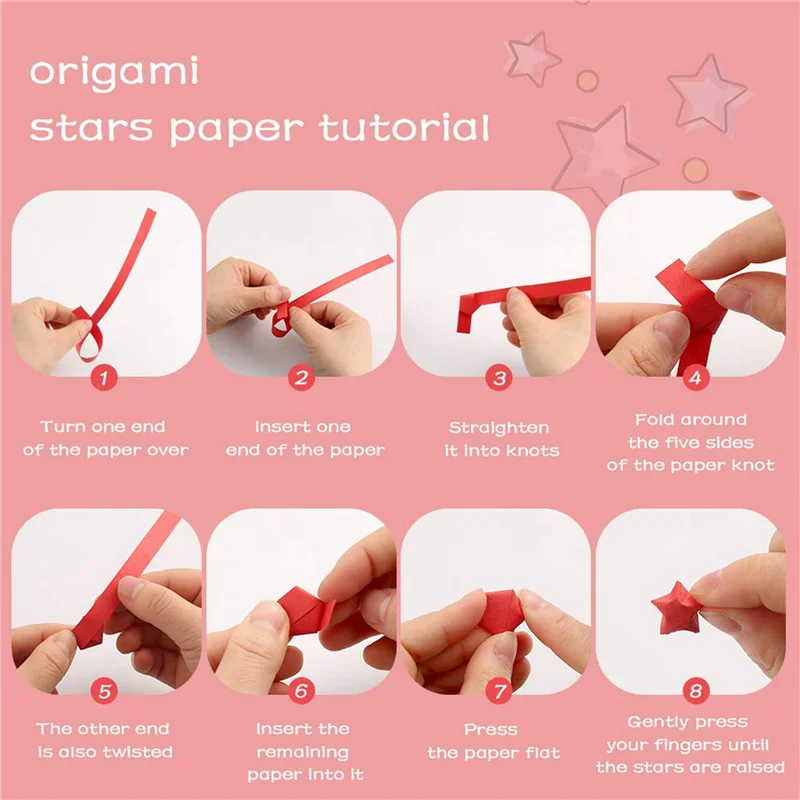 origami
stars paper tutorial

1
Turn one end of the paper over

2
Insert one end of the paper

3
Straighten it into knots

4
Fold around the five sides of the paper knot

5
The other end is also twisted

6
Insert the remaining paper into it

7
Press the paper flat

8
Gently press your fingers until the stars are raised