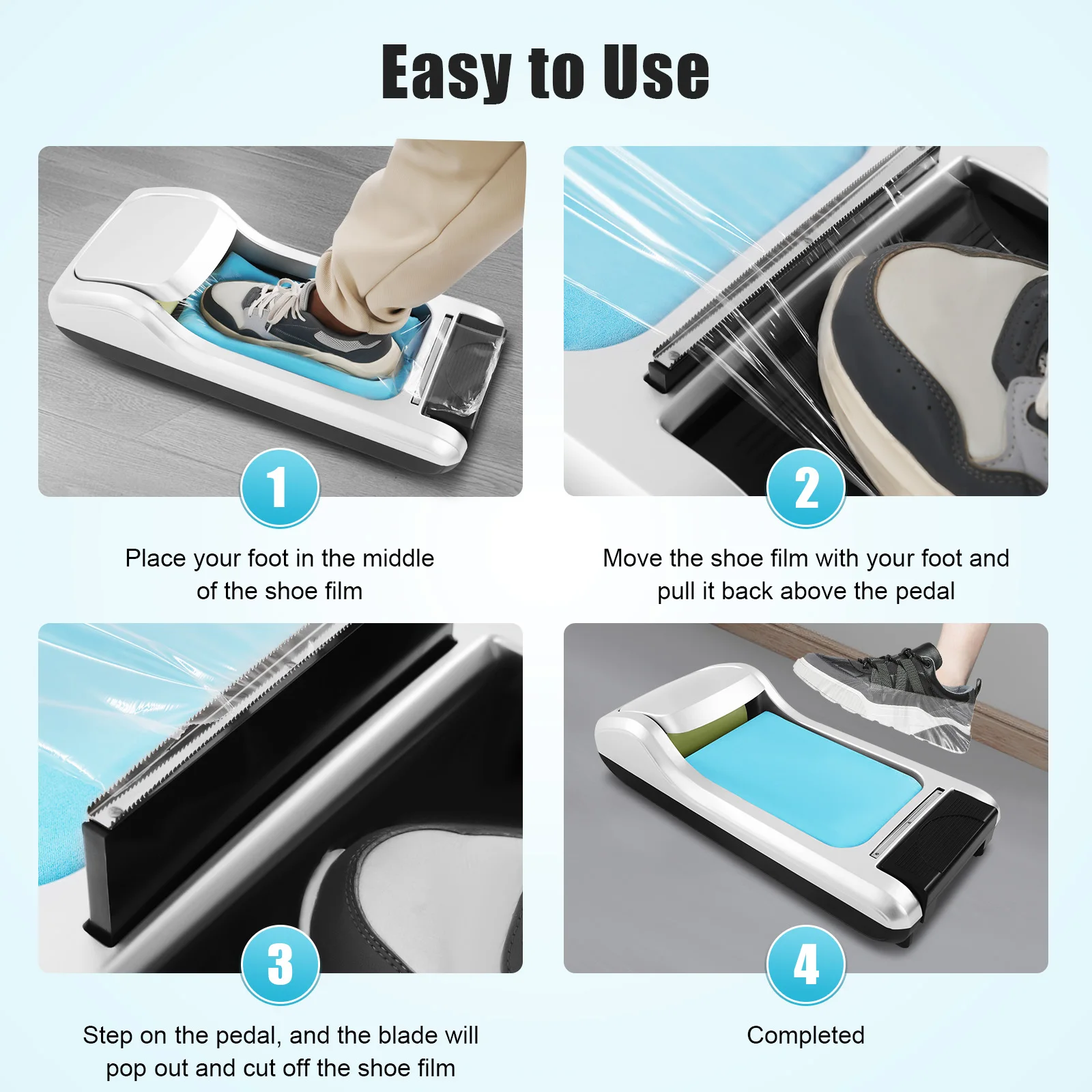 Easy to Use

1

Place your foot in the middle of the shoe film

2

Move the shoe film with your foot and pull it back above the pedal

3

Step on the pedal, and the blade will pop out and cut off the shoe film

4

Completed