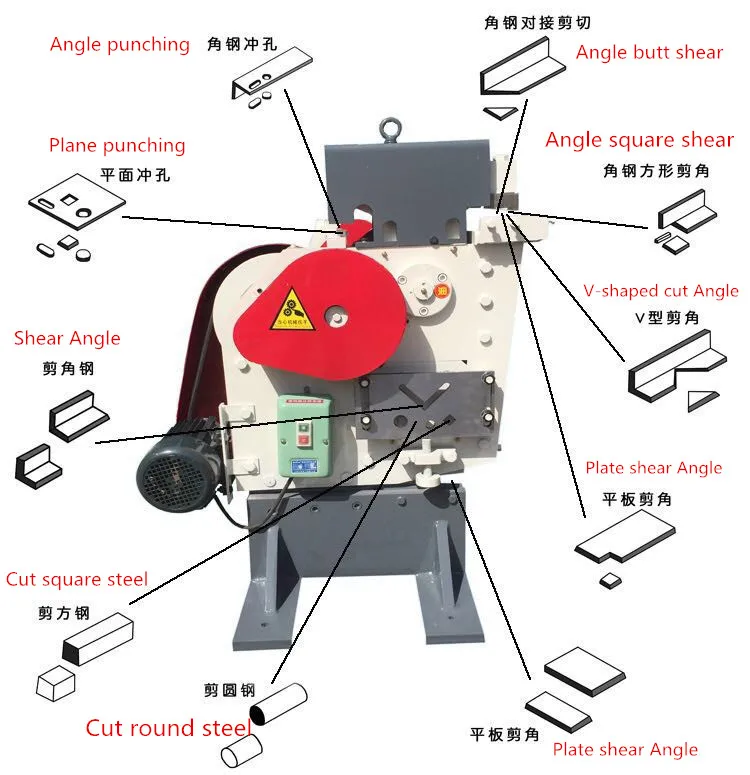 Angle punching 角钢冲孔

角钢对接剪切
Angle butt shear

Plane punching
平面冲孔

Angle square shear
角钢方形剪角

V-shaped cut Angle
V型剪角

Shear Angle
剪角钢

Plate shear Angle
平板剪角

Cut square steel
剪方钢

剪圆钢
Cut round steel

平板剪角
Plate shear Angle