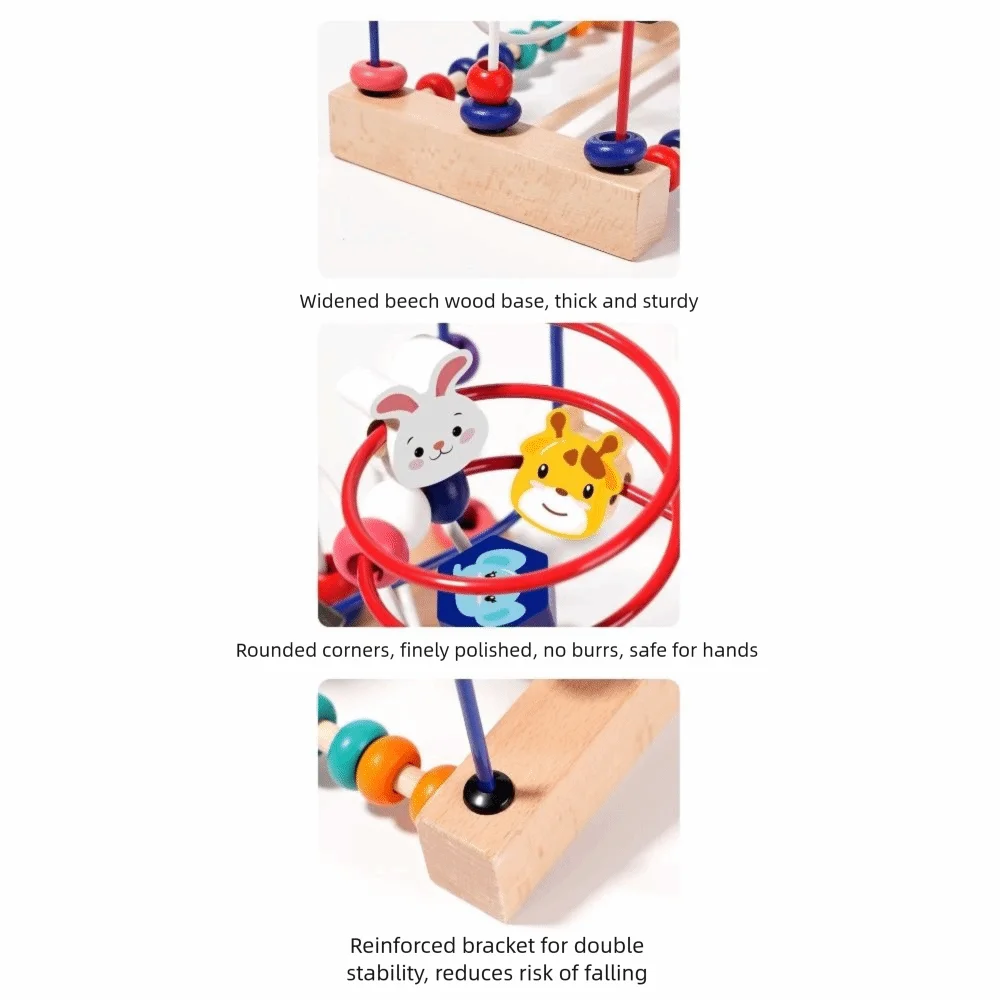 Widened beech wood base, thick and sturdy

Rounded corners, finely polished, no burrs, safe for hands

Reinforced bracket for double stability, reduces risk of falling