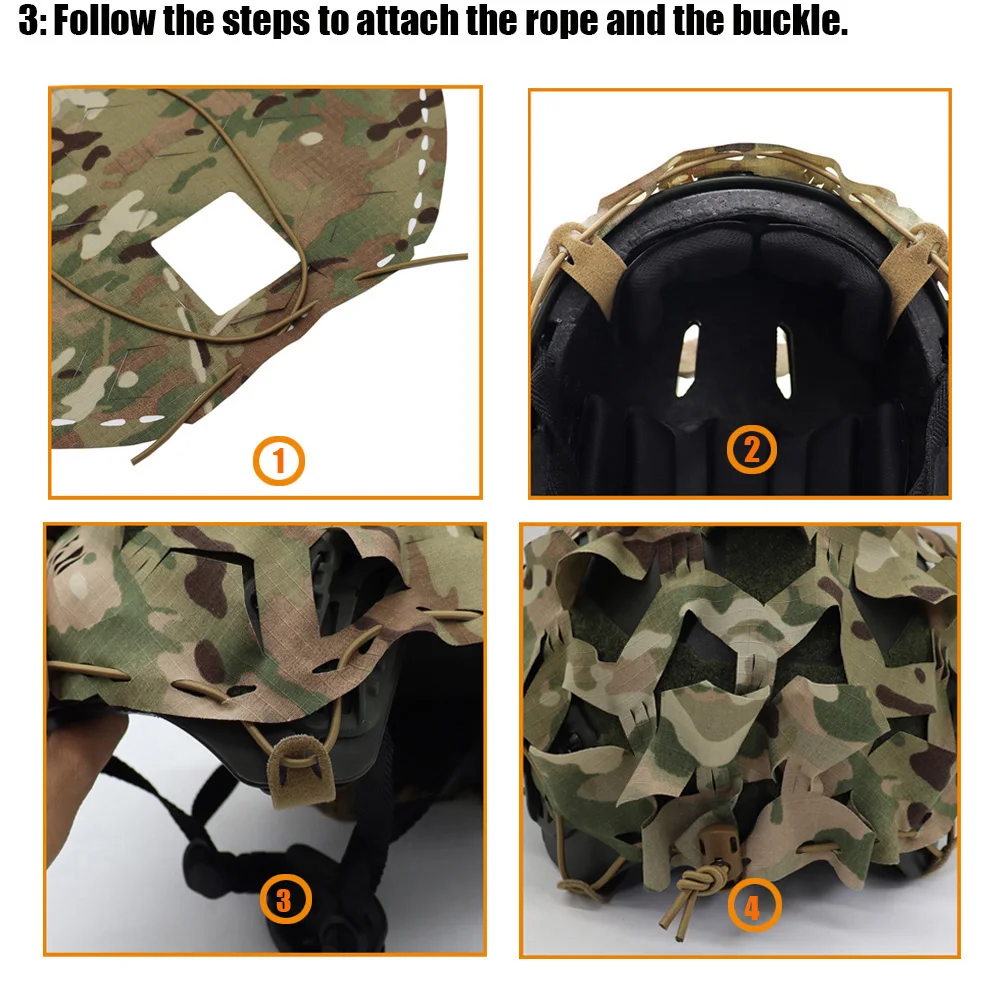 3: Follow the steps to attach the rope and the buckle.

1

2

3

4