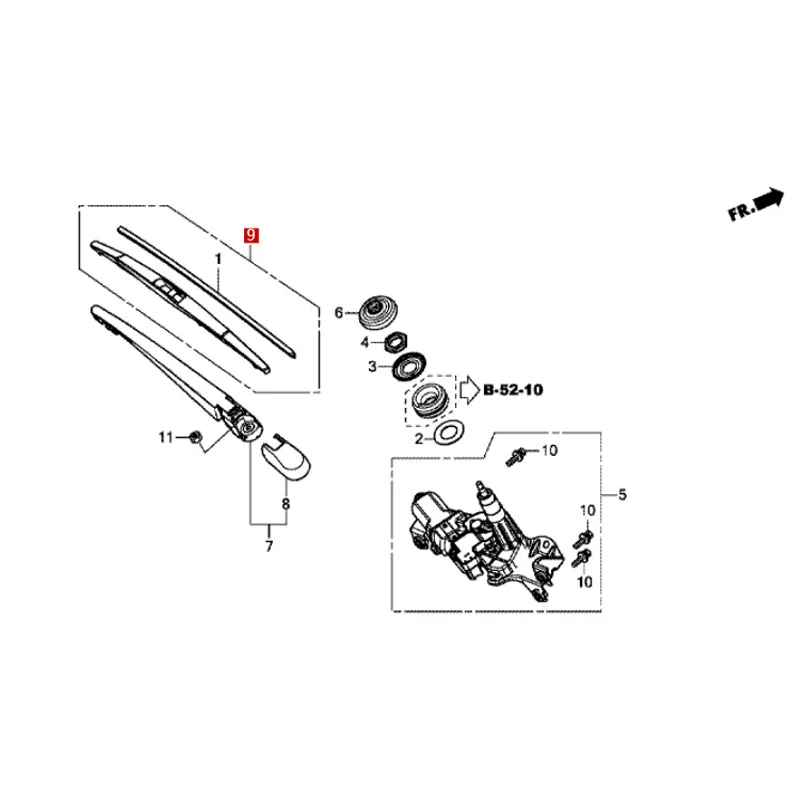 FR.

9
1
6
4
3
B-52-10
2
11
8
7
10
5
10
10