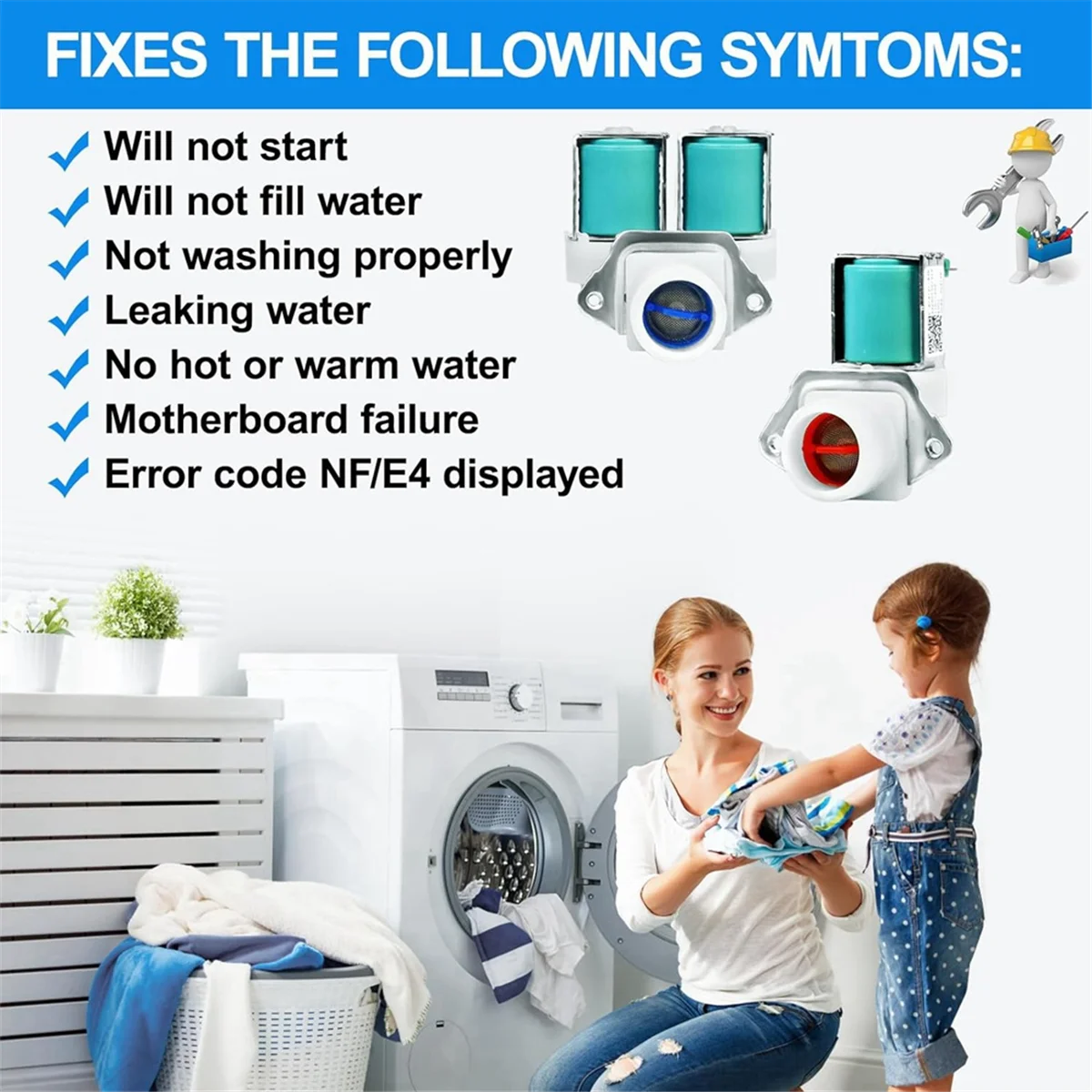 FIXES THE FOLLOWING SYMTOMS:

Will not start
Will not fill water
Not washing properly
Leaking water
No hot or warm water
Motherboard failure
Error code NF/E4 displayed