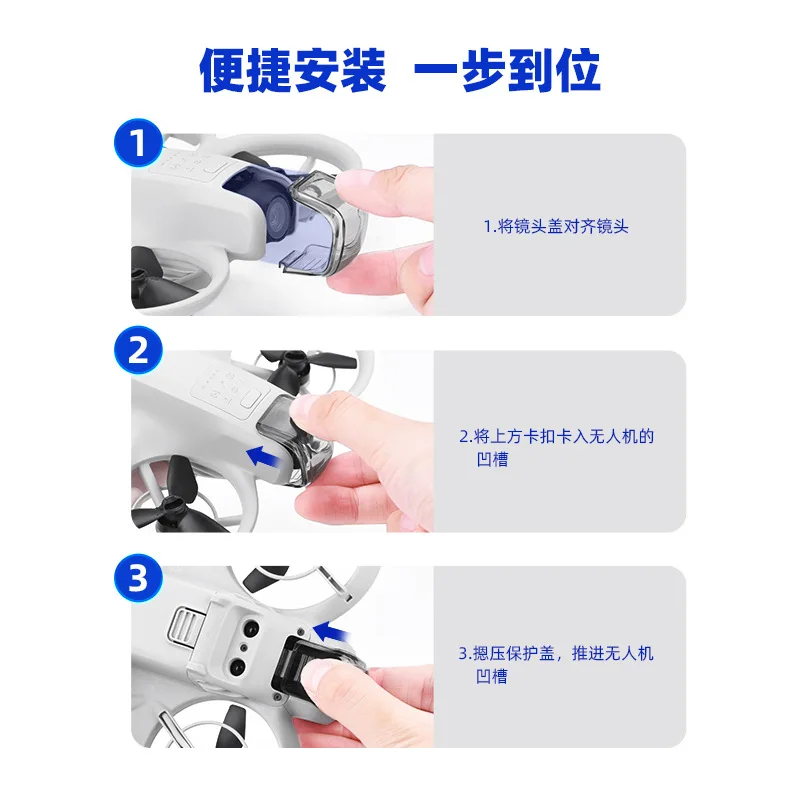 便捷安装 一步到位

1

1.将镜头盖对齐镜头

2

2.将上方卡扣卡入无人机的凹槽

3

3.摁压保护盖，推进无人机凹槽