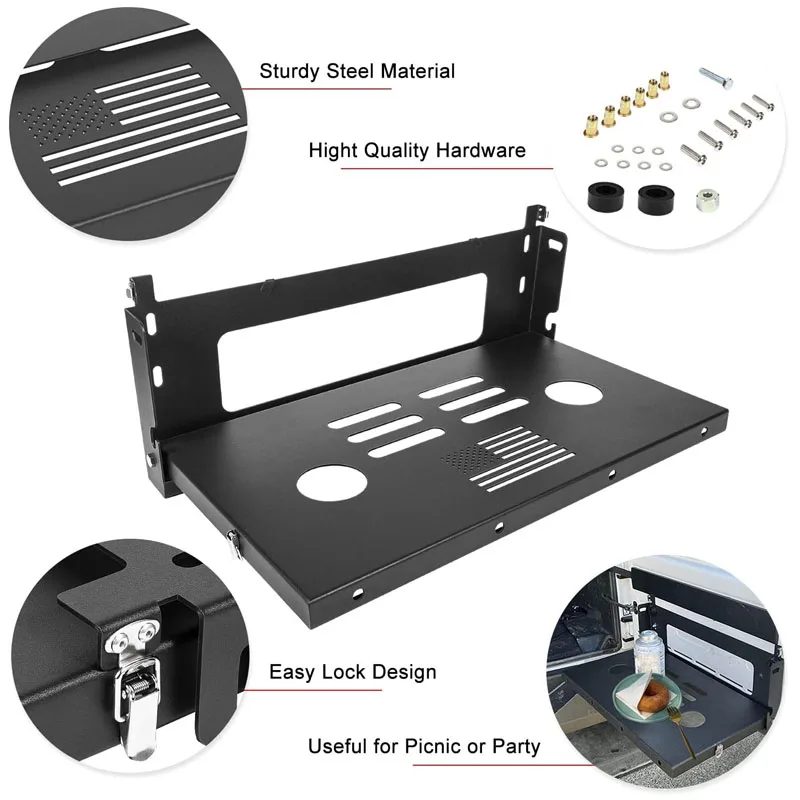 Sturdy Steel Material

Hight Quality Hardware

Easy Lock Design

Useful for Picnic or Party