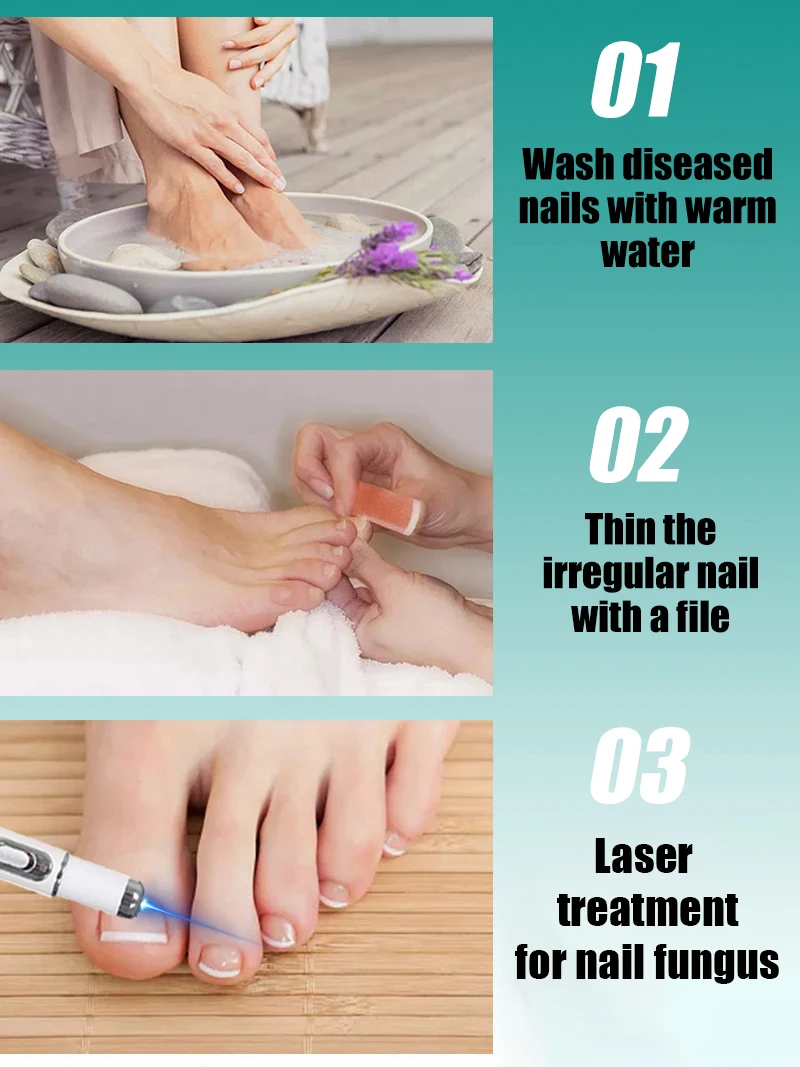 01

Wash diseased nails with warm water

02

Thin the irregular nail with a file

03

Laser treatment for nail fungus