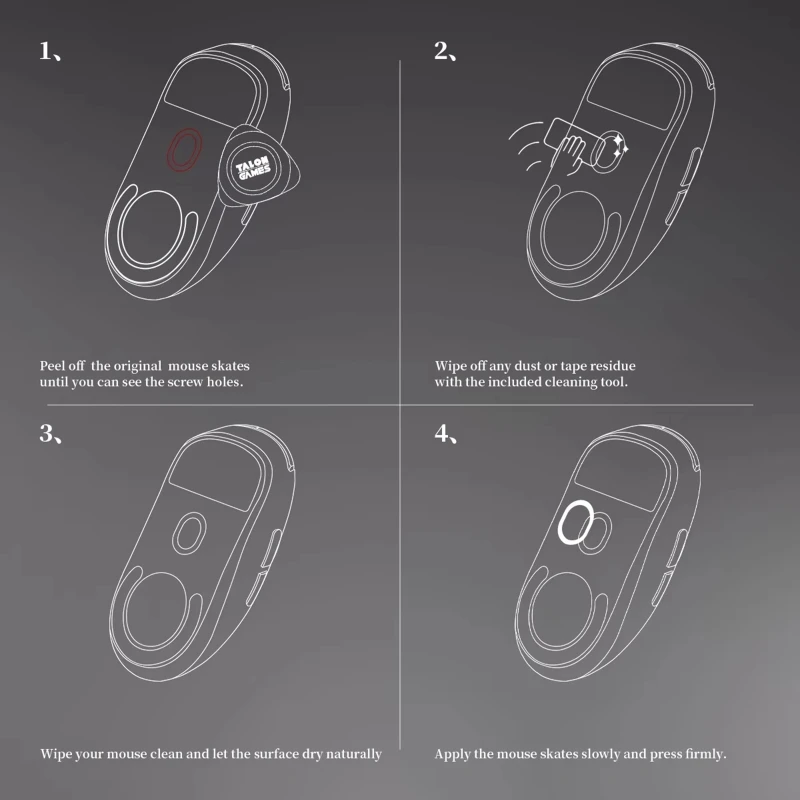 1、

TALON GAMES

Peel off the original mouse skates until you can see the screw holes.

2、

Wipe off any dust or tape residue with the included cleaning tool.

3、

Wipe your mouse clean and let the surface dry naturally

4、

Apply the mouse skates slowly and press firmly.