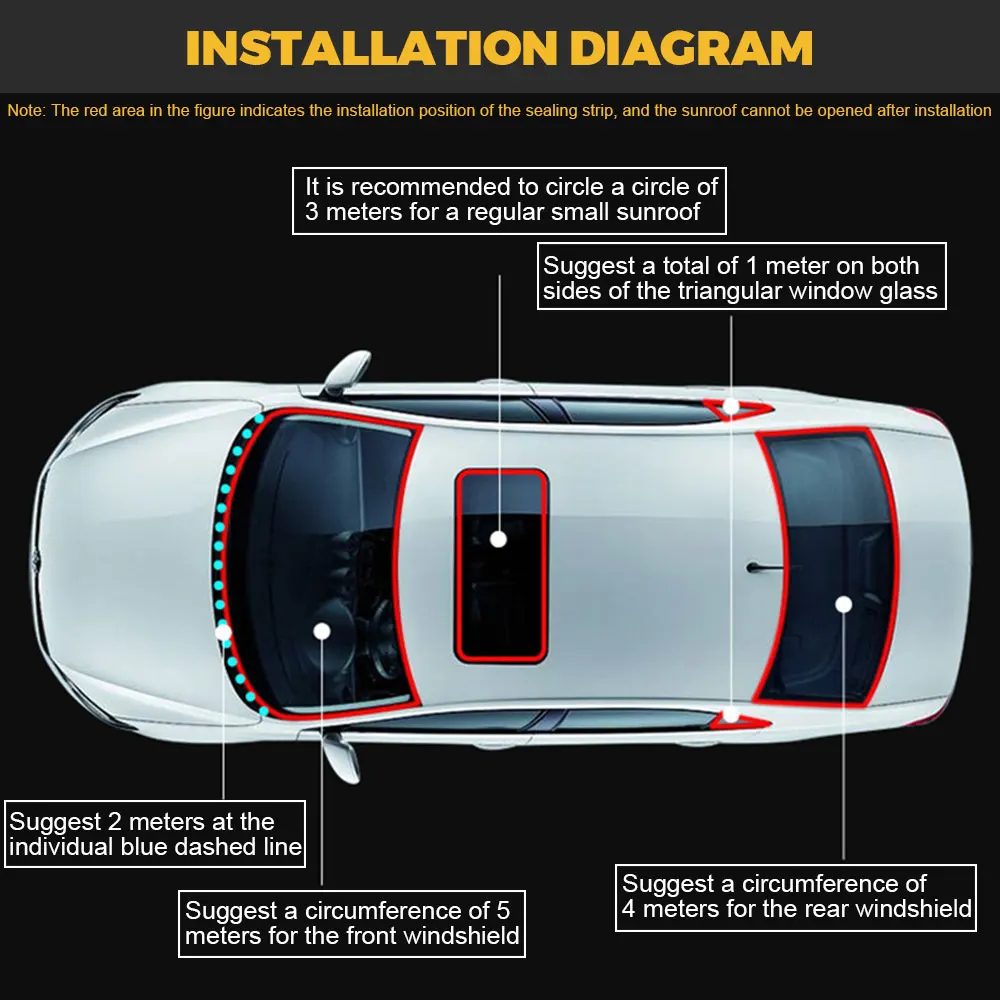 INSTALLATION DIAGRAM

Note: The red area in the figure indicates the installation position of the sealing strip, and the sunroof cannot be opened after installation

It is recommended to circle a circle of 3 meters for a regular small sunroof

Suggest a total of 1 meter on both sides of the triangular window glass

Suggest 2 meters at the individual blue dashed line

Suggest a circumference of 5 meters for the front windshield

Suggest a circumference of 4 meters for the rear windshield