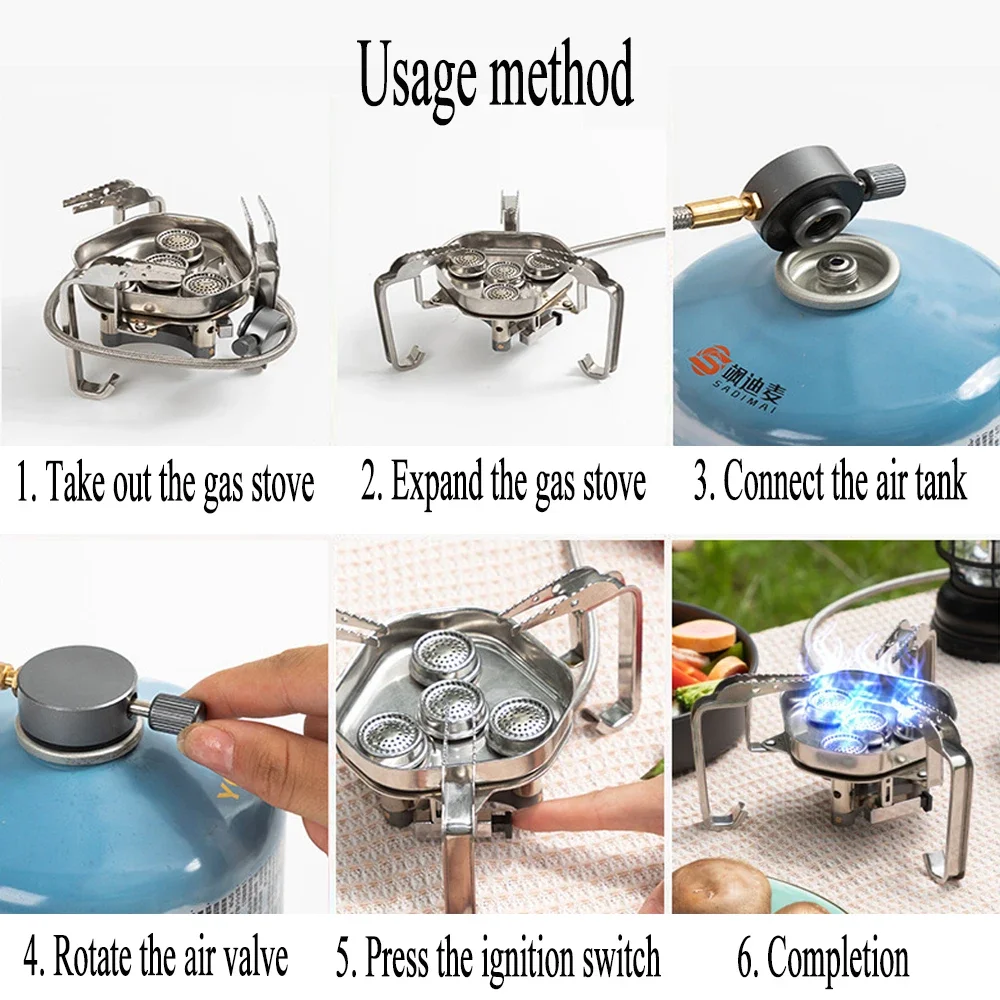 Usage method

飒迪麦
SADIMAI

1. Take out the gas stove

2. Expand the gas stove

3. Connect the air tank

4. Rotate the air valve

5. Press the ignition switch

6. Completion