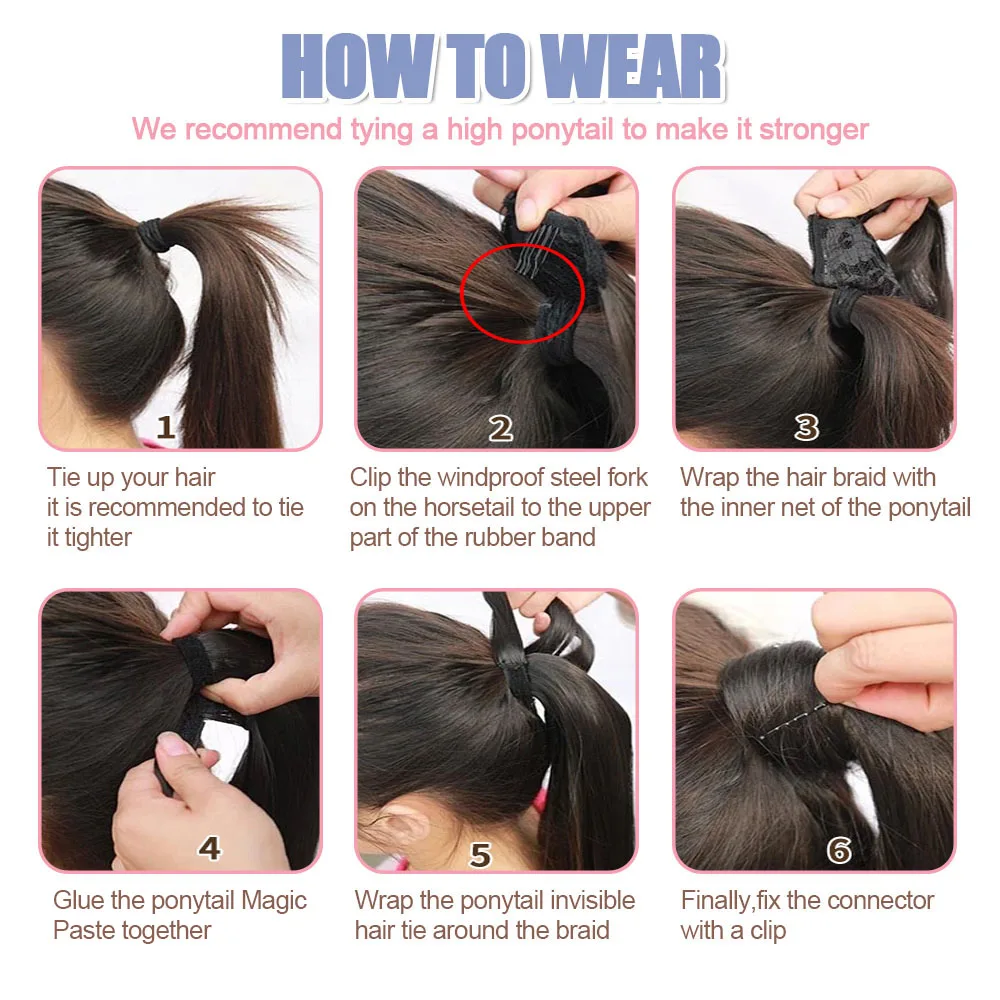 HOW TO WEAR

We recommend tying a high ponytail to make it stronger

1

Tie up your hair it is recommended to tie it tighter

2

Clip the windproof steel fork on the horsetail to the upper part of the rubber band

3

Wrap the hair braid with the inner net of the ponytail

4

Glue the ponytail Magic Paste together

5

Wrap the ponytail invisible hair tie around the braid

6

Finally,fix the connector with a clip