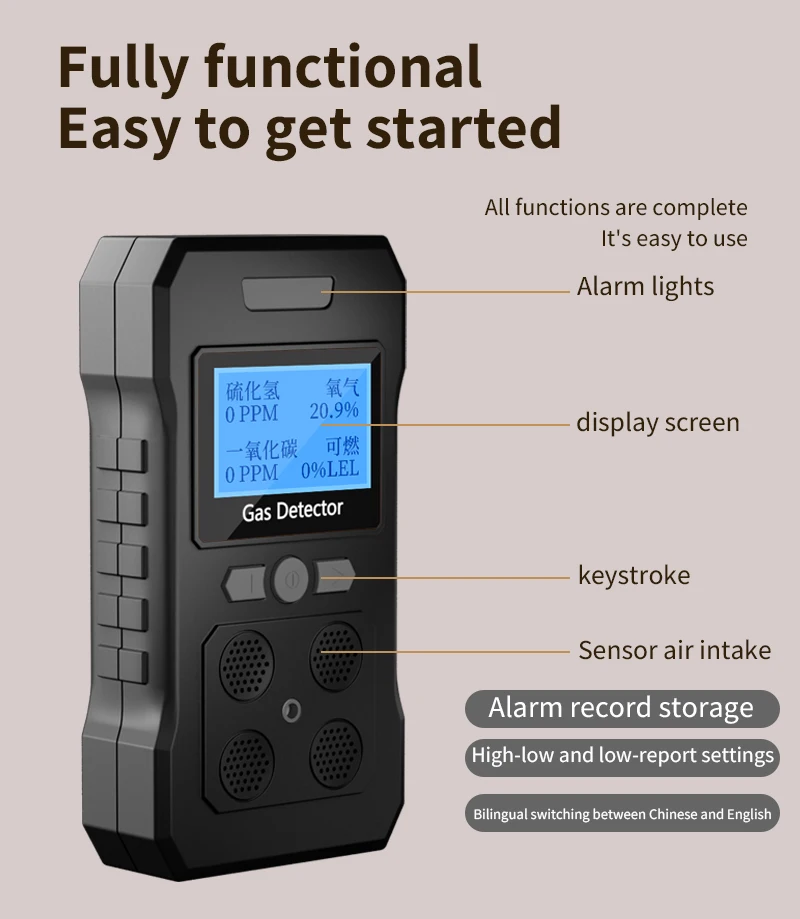 Fully functional
Easy to get started

All functions are complete
It's easy to use

Alarm lights

硫化氢 氧气
0 PPM 20.9%
一氧化碳 可燃
0 PPM 0%LEL

Gas Detector

display screen

keystroke

Sensor air intake

Alarm record storage

High-low and low-report settings

Bilingual switching between Chinese and English