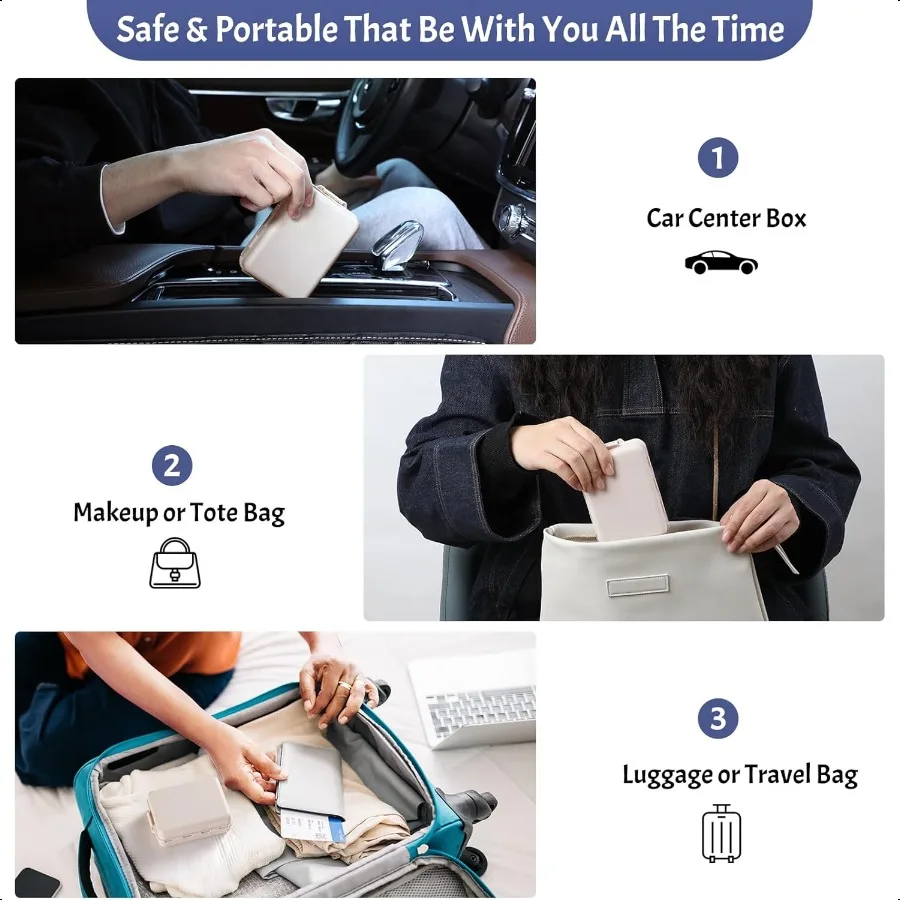 Safe & Portable That Be With You All The Time

1

Car Center Box

2

Makeup or Tote Bag

3

Luggage or Travel Bag