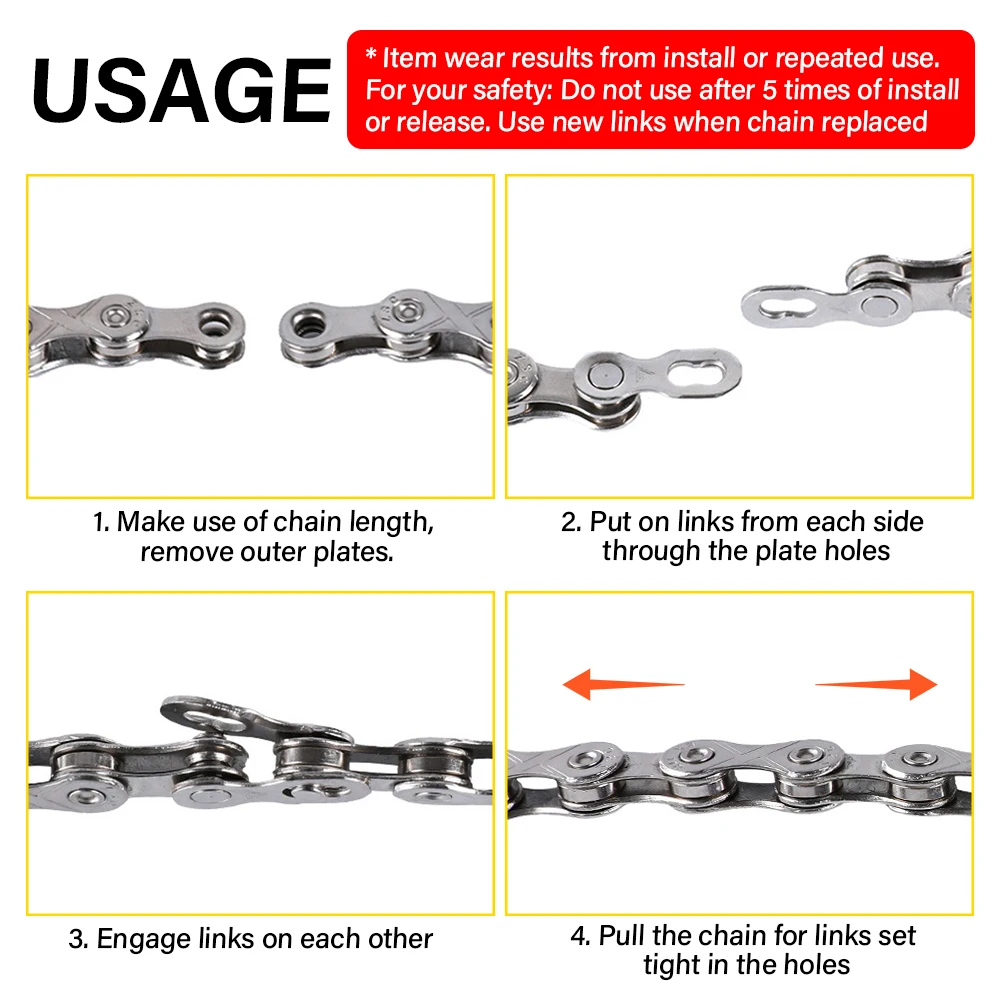 USAGE

* Item wear results from install or repeated use. For your safety: Do not use after 5 times of install or release. Use new links when chain replaced

1. Make use of chain length, remove outer plates.

2. Put on links from each side through the plate holes

3. Engage links on each other

4. Pull the chain for links set tight in the holes