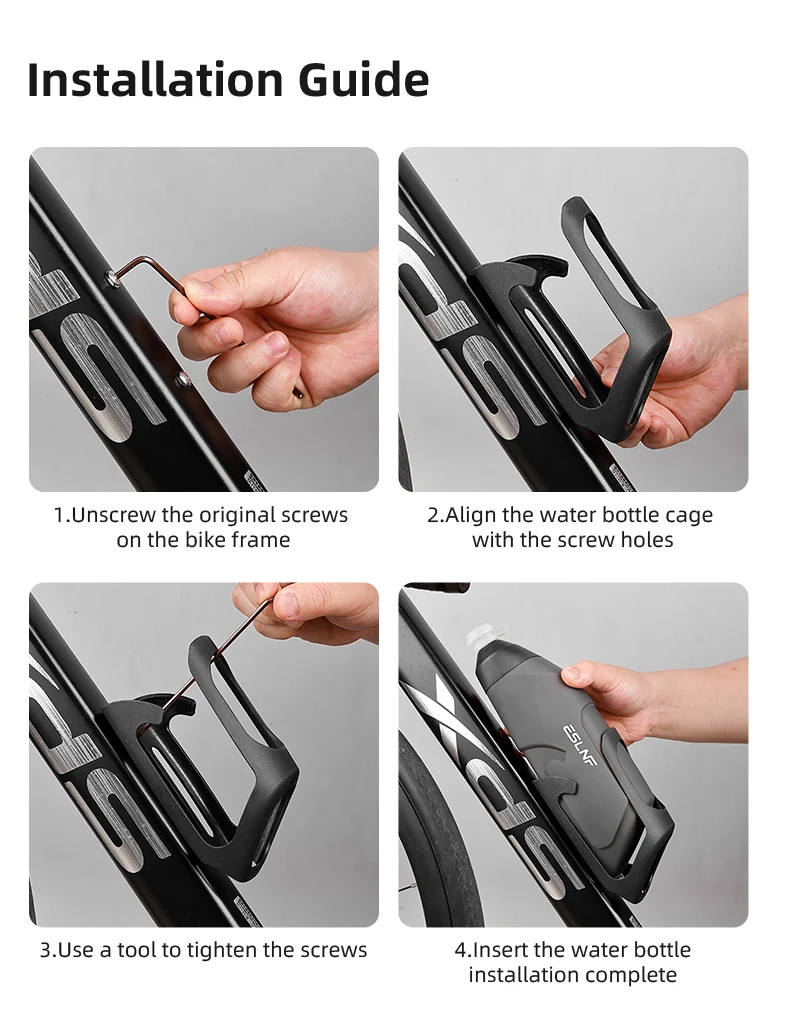 Installation Guide

1.Unscrew the original screws on the bike frame

2.Align the water bottle cage with the screw holes

3.Use a tool to tighten the screws

ESLNF

4.Insert the water bottle installation complete