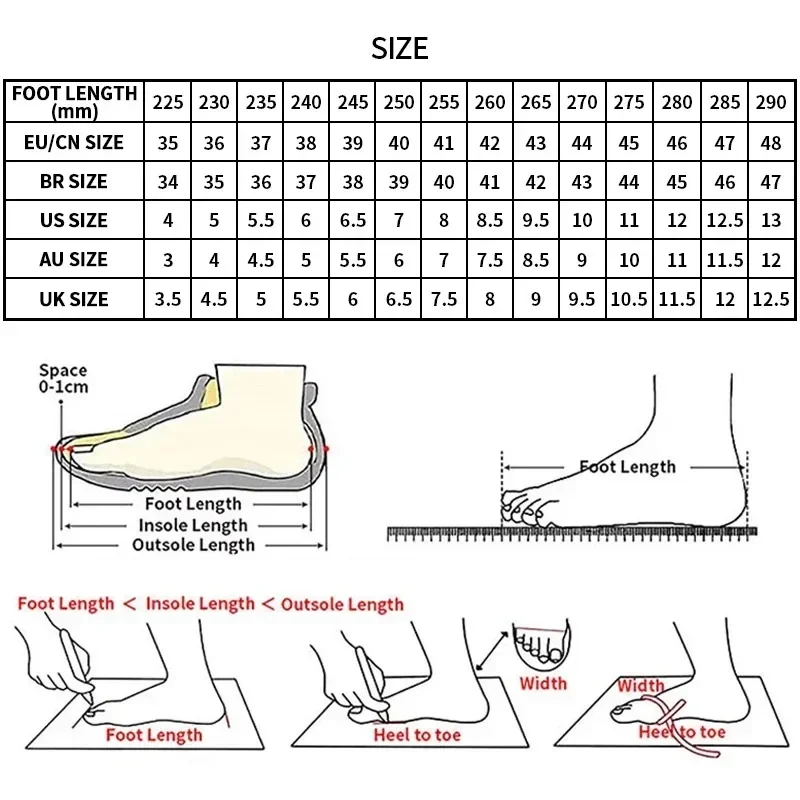 SIZE

| FOOT LENGTH (mm) | 225 | 230 | 235 | 240 | 245 | 250 | 255 | 260 | 265 | 270 | 275 | 280 | 285 | 290 |
|---|---|---|---|---|---|---|---|---|---|---|---|---|---|---|
| EU/CN SIZE | 35 | 36 | 37 | 38 | 39 | 40 | 41 | 42 | 43 | 44 | 45 | 46 | 47 | 48 |
| BR SIZE | 34 | 35 | 36 | 37 | 38 | 39 | 40 | 41 | 42 | 43 | 44 | 45 | 46 | 47 |
| US SIZE | 4 | 5 | 5.5 | 6 | 6.5 | 7 | 8 | 8.5 | 9.5 | 10 | 11 | 12 | 12.5 | 13 |
| AU SIZE | 3 | 4 | 4.5 | 5 | 5.5 | 6 | 7 | 7.5 | 8.5 | 9 | 10 | 11 | 11.5 | 12 |
| UK SIZE | 3.5 | 4.5 | 5 | 5.5 | 6 | 6.5 | 7.5 | 8 | 9 | 9.5 | 10.5 | 11.5 | 12 | 12.5 |

Space 0-1cm

Foot Length
Insole Length
Outsole Length

Foot Length

Foot Length < Insole Length < Outsole Length

Foot Length

Heel to toe

Width

Width

Heel to toe