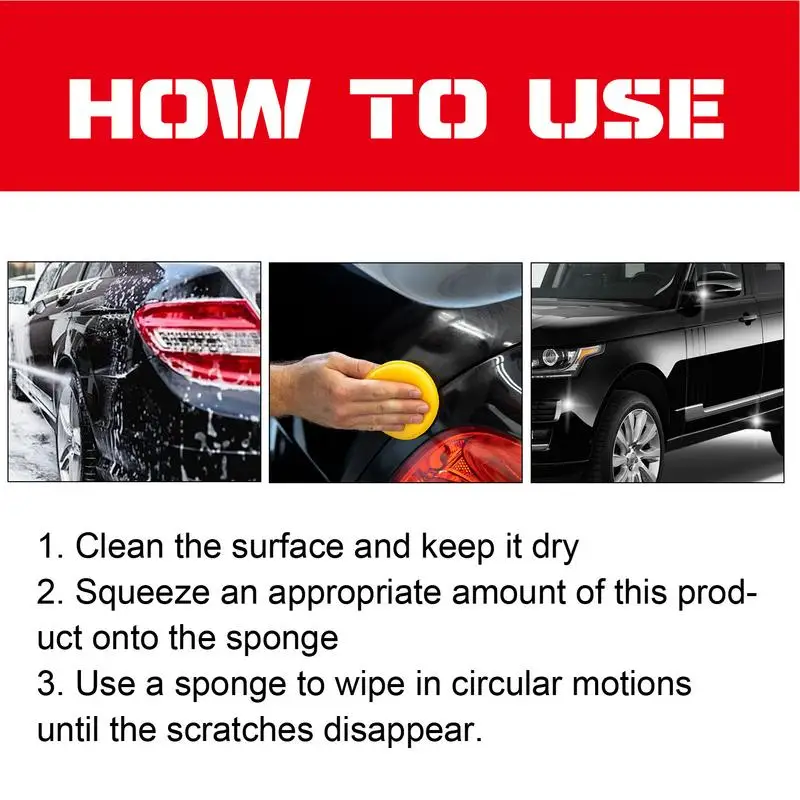 HOW TO USE

1. Clean the surface and keep it dry
2. Squeeze an appropriate amount of this product onto the sponge
3. Use a sponge to wipe in circular motions until the scratches disappear.