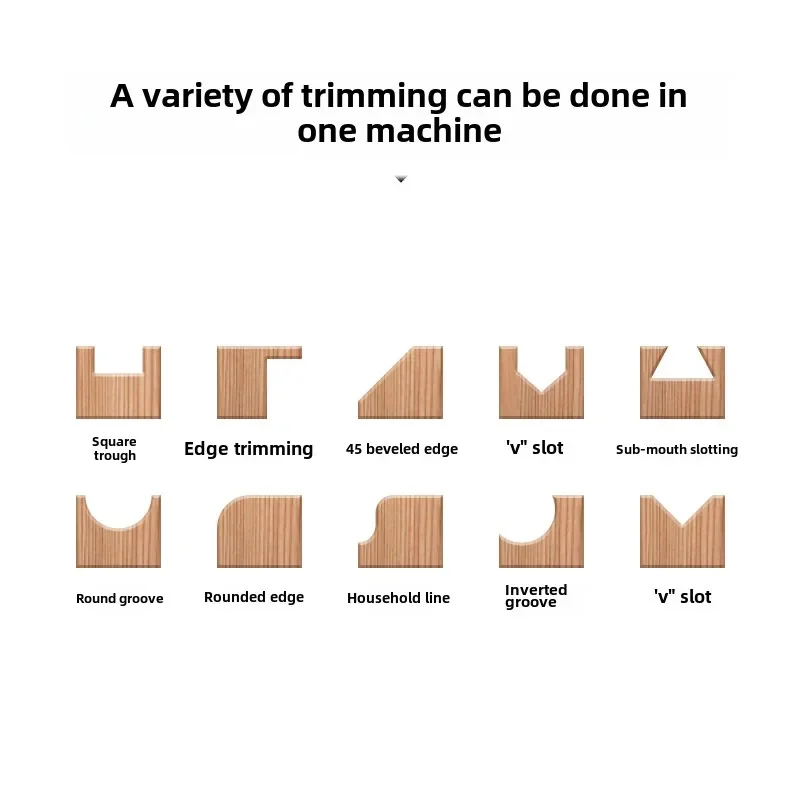 A variety of trimming can be done in one machine

Square trough

Edge trimming

45 beveled edge

'v" slot

Sub-mouth slotting

Round groove

Rounded edge

Household line

Inverted groove

'v" slot