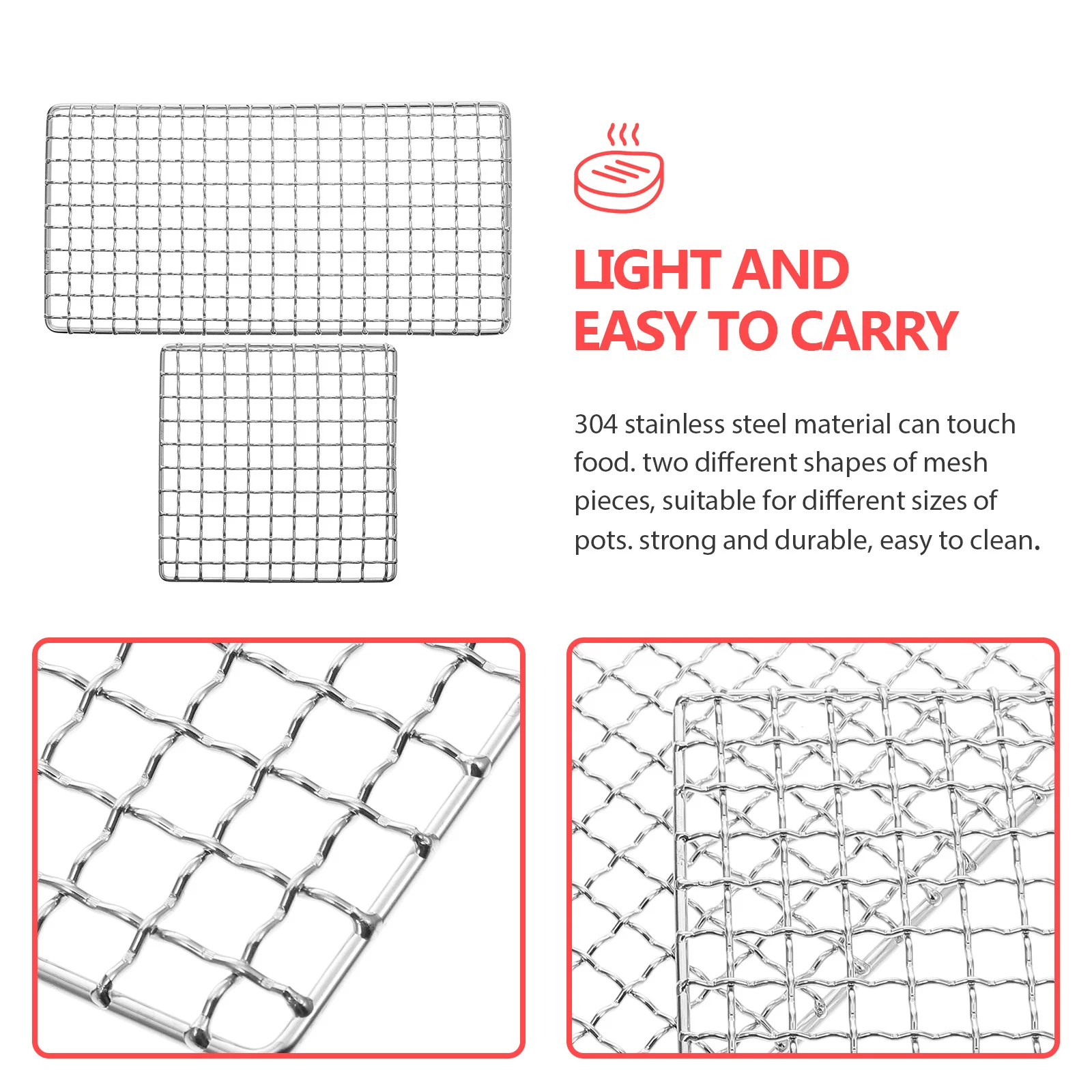 LIGHT AND EASY TO CARRY

304 stainless steel material can touch food. two different shapes of mesh pieces, suitable for different sizes of pots. strong and durable, easy to clean.