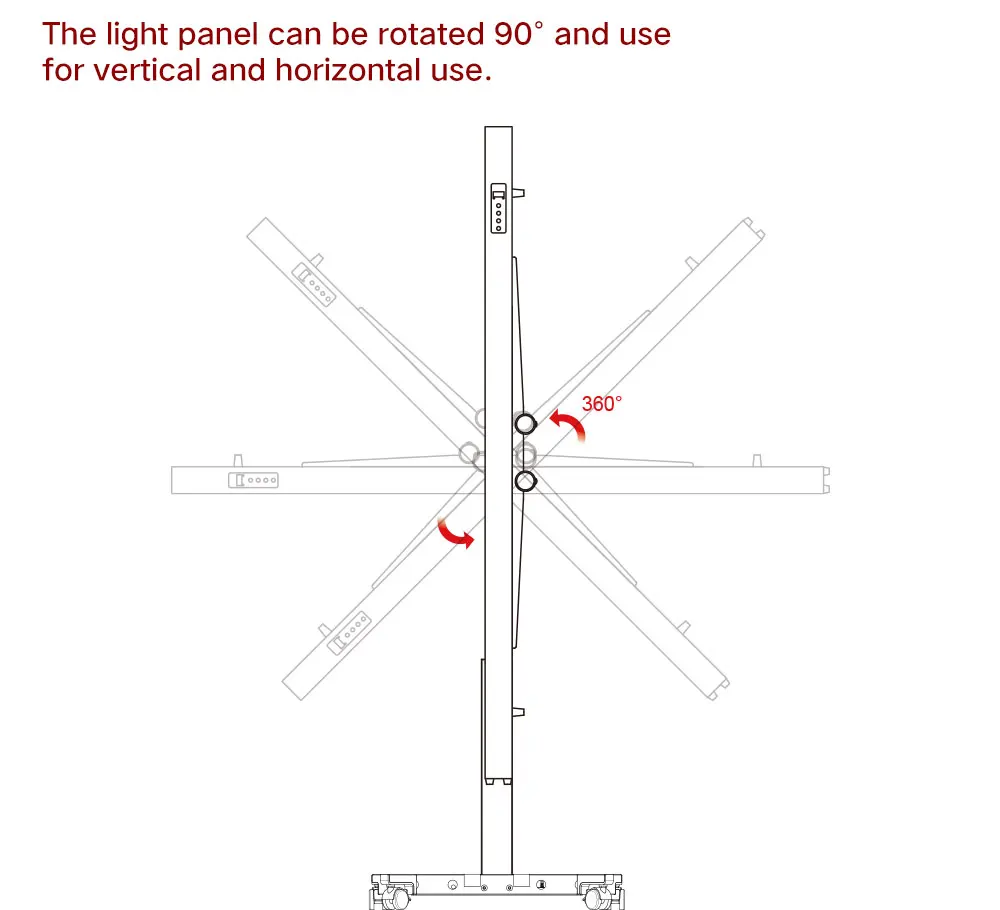 The light panel can be rotated 90° and use for vertical and horizontal use.

360°