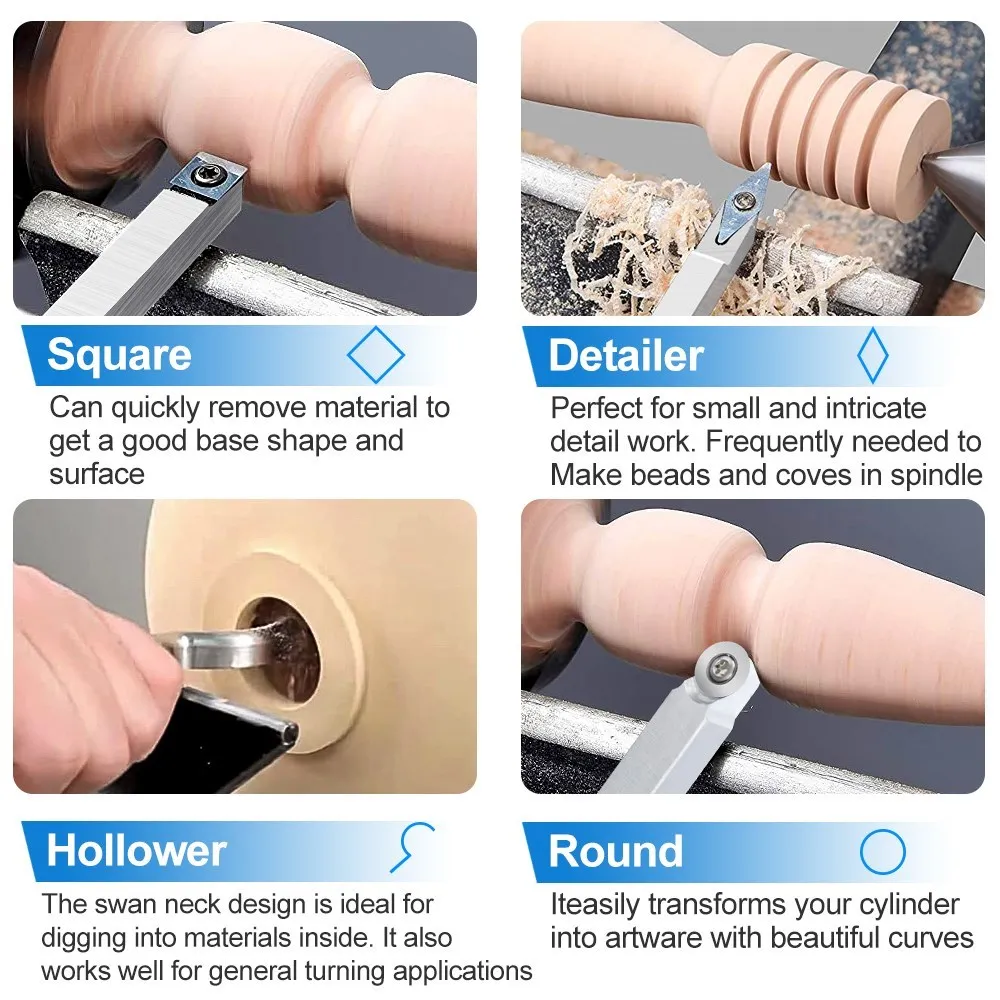 Square

Can quickly remove material to get a good base shape and surface

Detailer

Perfect for small and intricate detail work. Frequently needed to Make beads and coves in spindle

Hollower

The swan neck design is ideal for digging into materials inside. It also works well for general turning applications

Round

Iteasily transforms your cylinder into artware with beautiful curves