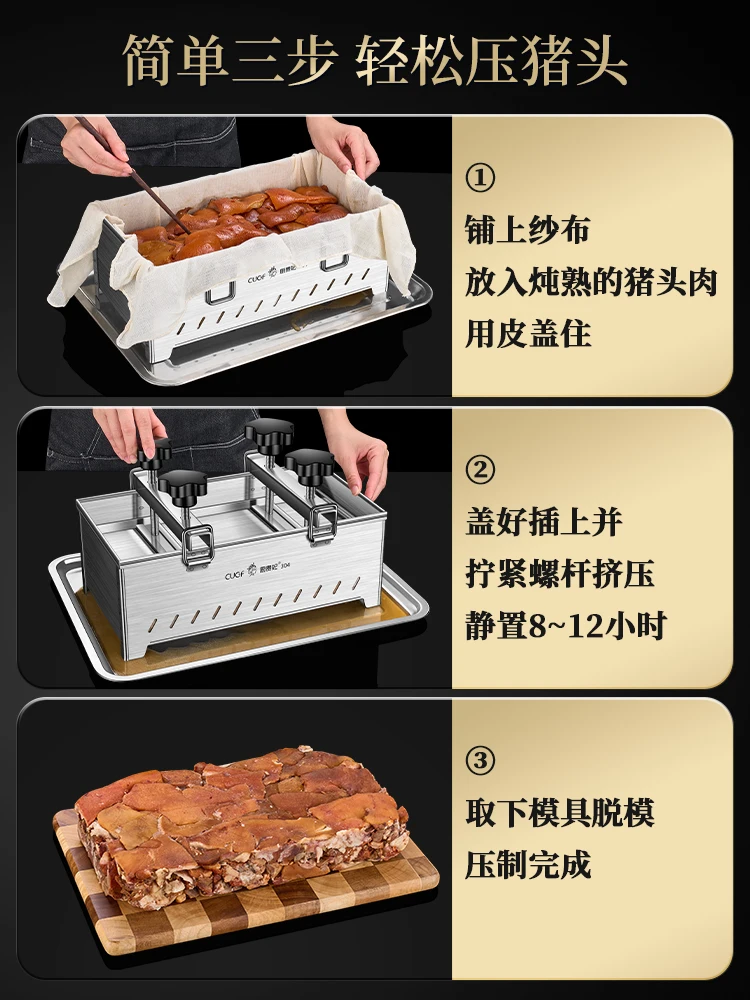 简单三步 轻松压猪头

CUGF

①
铺上纱布
放入炖熟的猪头肉
用皮盖住

CUGF 304

②
盖好插上并
拧紧螺杆挤压
静置8~12小时

③
取下模具脱模
压制完成