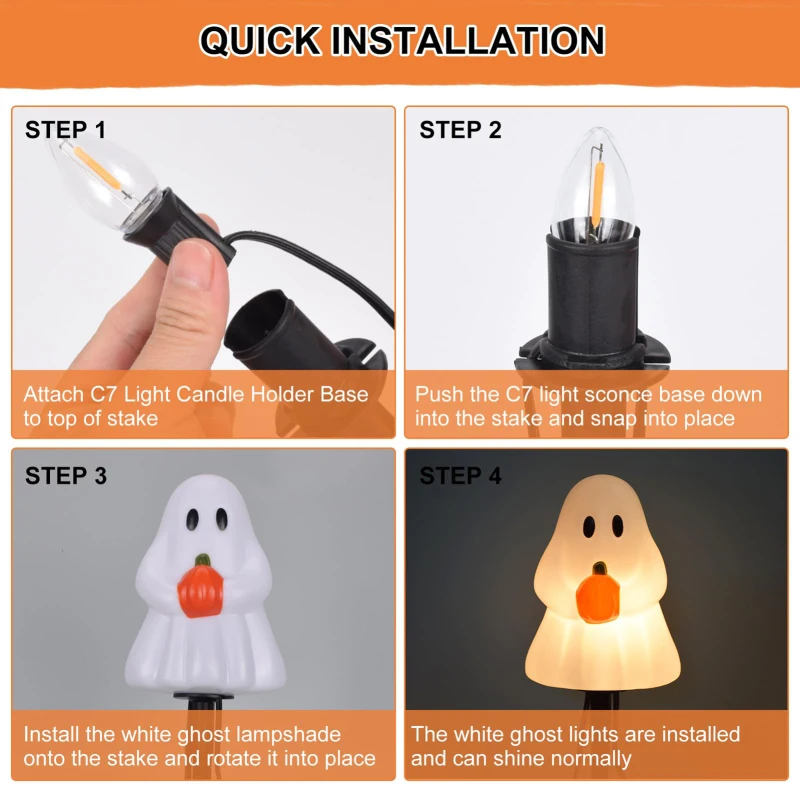 QUICK INSTALLATION

STEP 1

Attach C7 Light Candle Holder Base to top of stake

STEP 2

Push the C7 light sconce base down into the stake and snap into place

STEP 3

Install the white ghost lampshade onto the stake and rotate it into place

STEP 4

The white ghost lights are installed and can shine normally