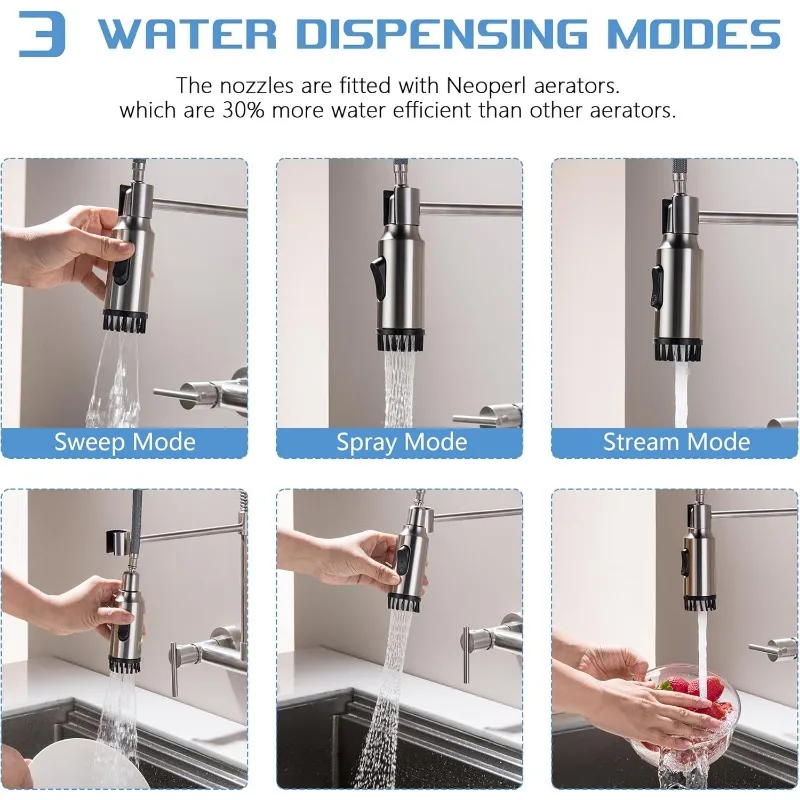 3 WATER DISPENSING MODES

The nozzles are fitted with Neoperl aerators. which are 30% more water efficient than other aerators.

Sweep Mode

Spray Mode

Stream Mode