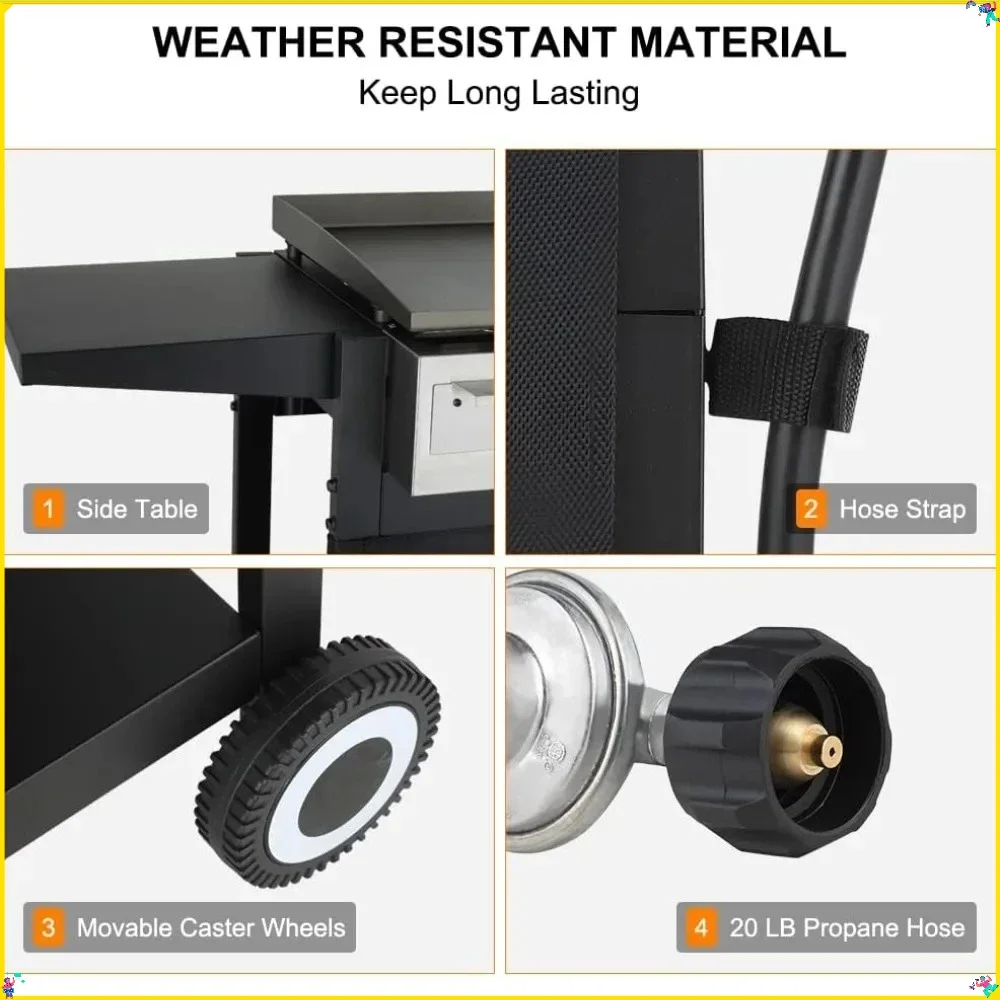 WEATHER RESISTANT MATERIAL
Keep Long Lasting

1 Side Table

2 Hose Strap

3 Movable Caster Wheels

4 20 LB Propane Hose