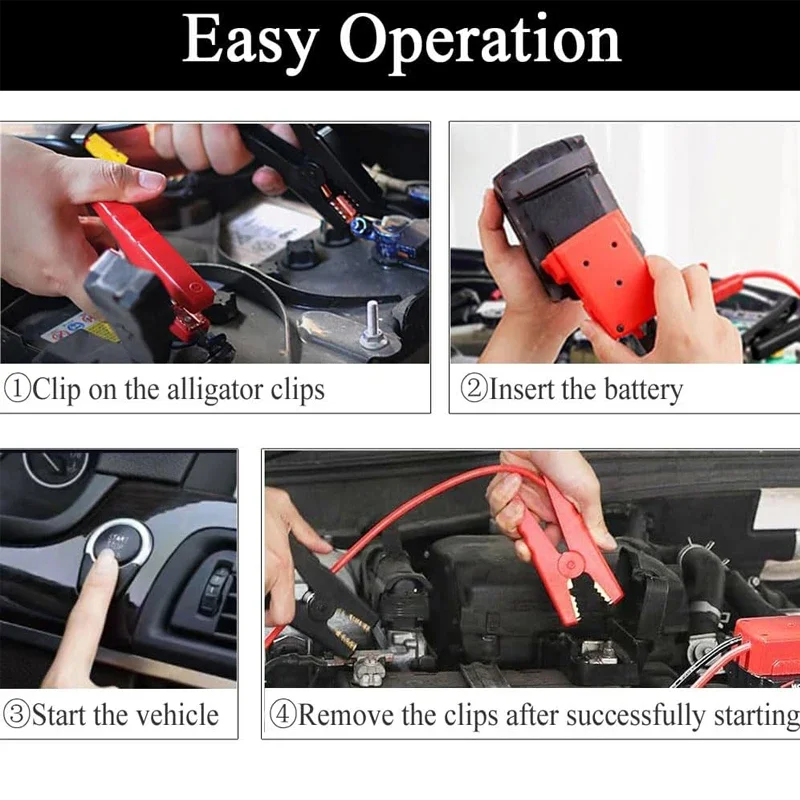 Easy Operation

①Clip on the alligator clips

②Insert the battery

③Start the vehicle

④Remove the clips after successfully starting