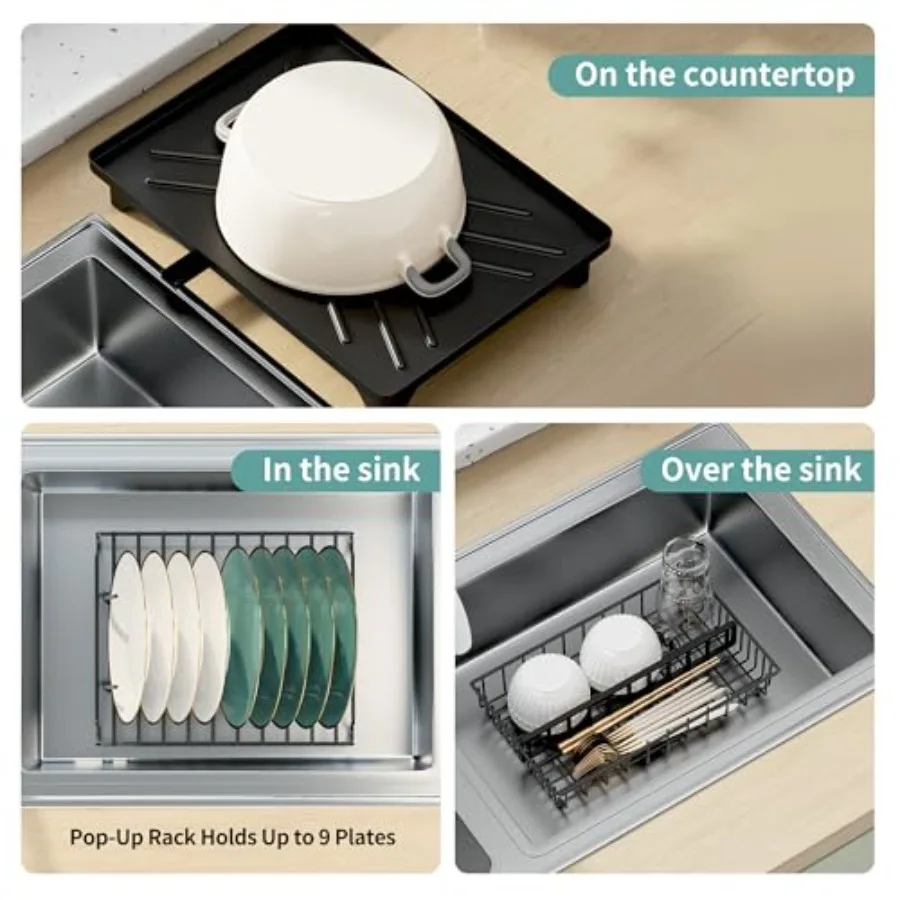 On the countertop

In the sink

Pop-Up Rack Holds Up to 9 Plates

Over the sink