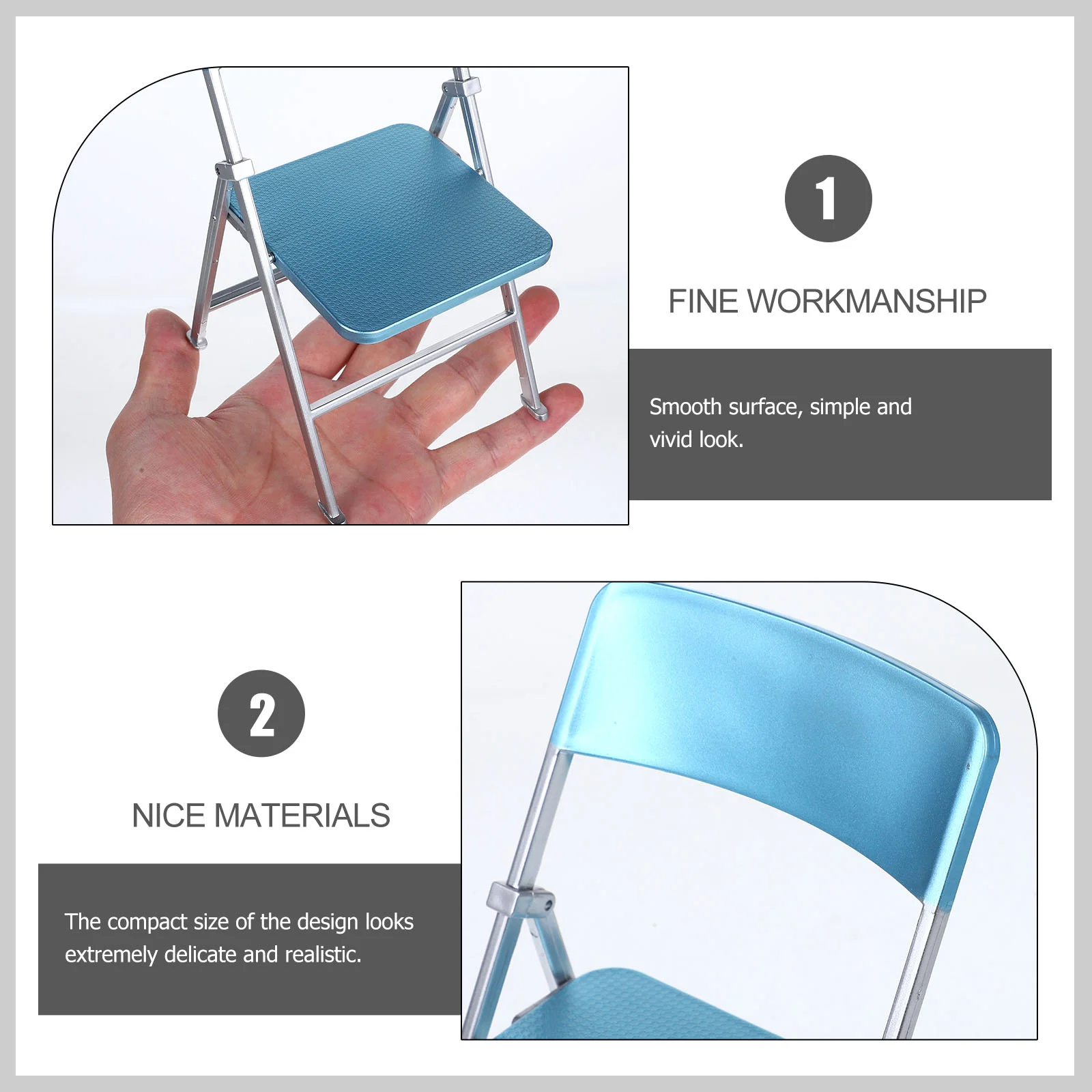 1

FINE WORKMANSHIP

Smooth surface, simple and vivid look.

2

NICE MATERIALS

The compact size of the design looks extremely delicate and realistic.