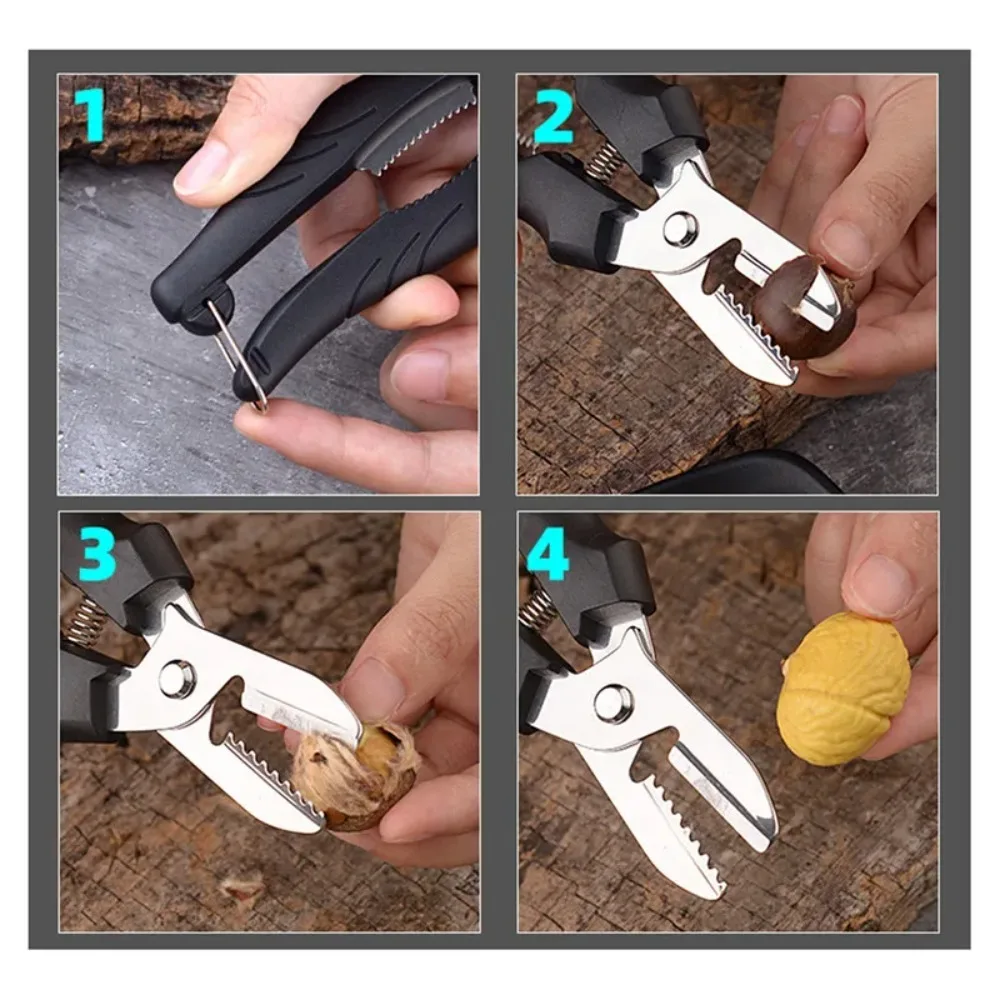 1

2

3

4