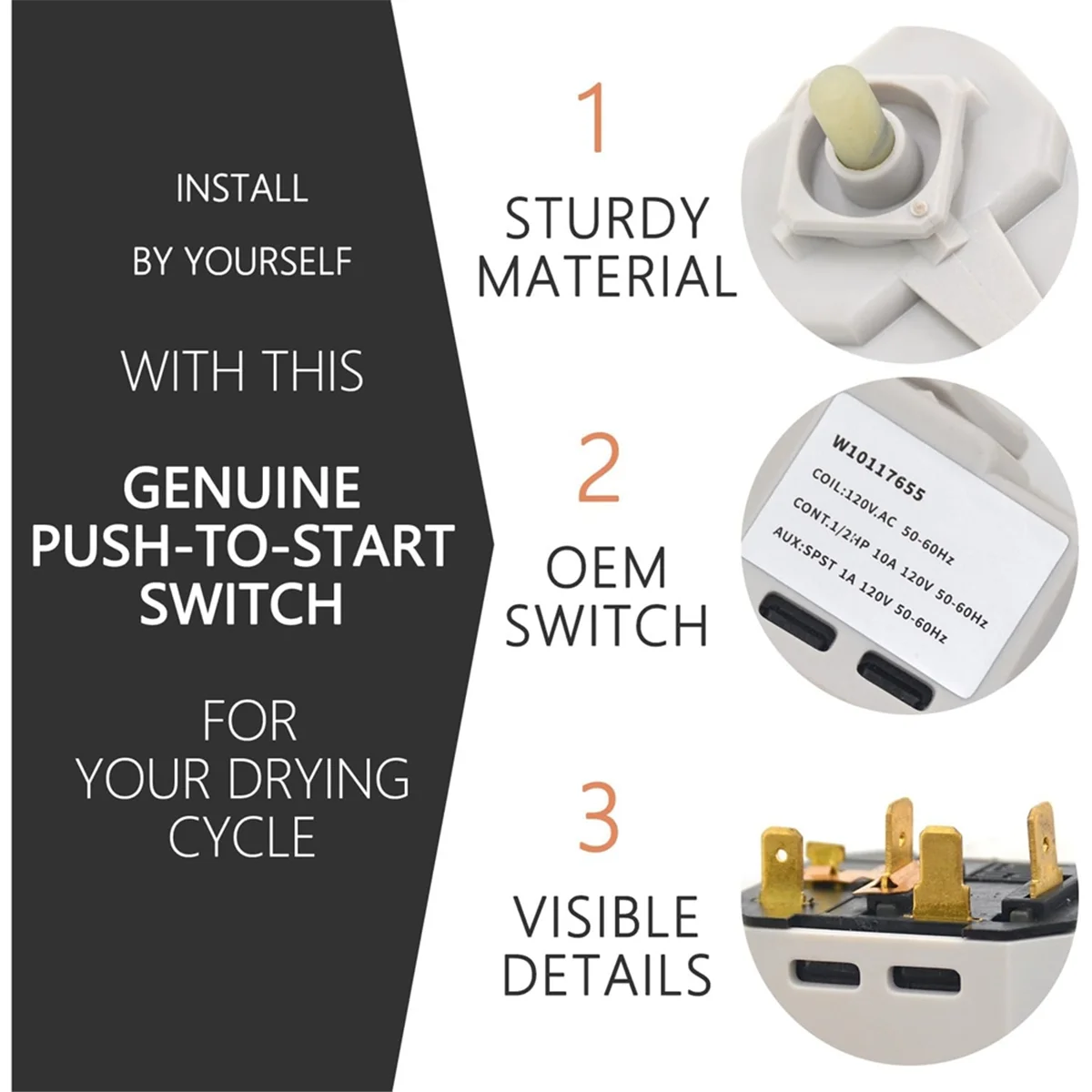 INSTALL

BY YOURSELF

WITH THIS

GENUINE PUSH-TO-START SWITCH

FOR YOUR DRYING CYCLE

1

STURDY MATERIAL

2

OEM SWITCH

W10117655

COIL:120V.AC 50-60Hz

CONT.1/2HP 10A 120V 50-60Hz

AUX:SPST 1A 120V 50-60Hz

3

VISIBLE DETAILS